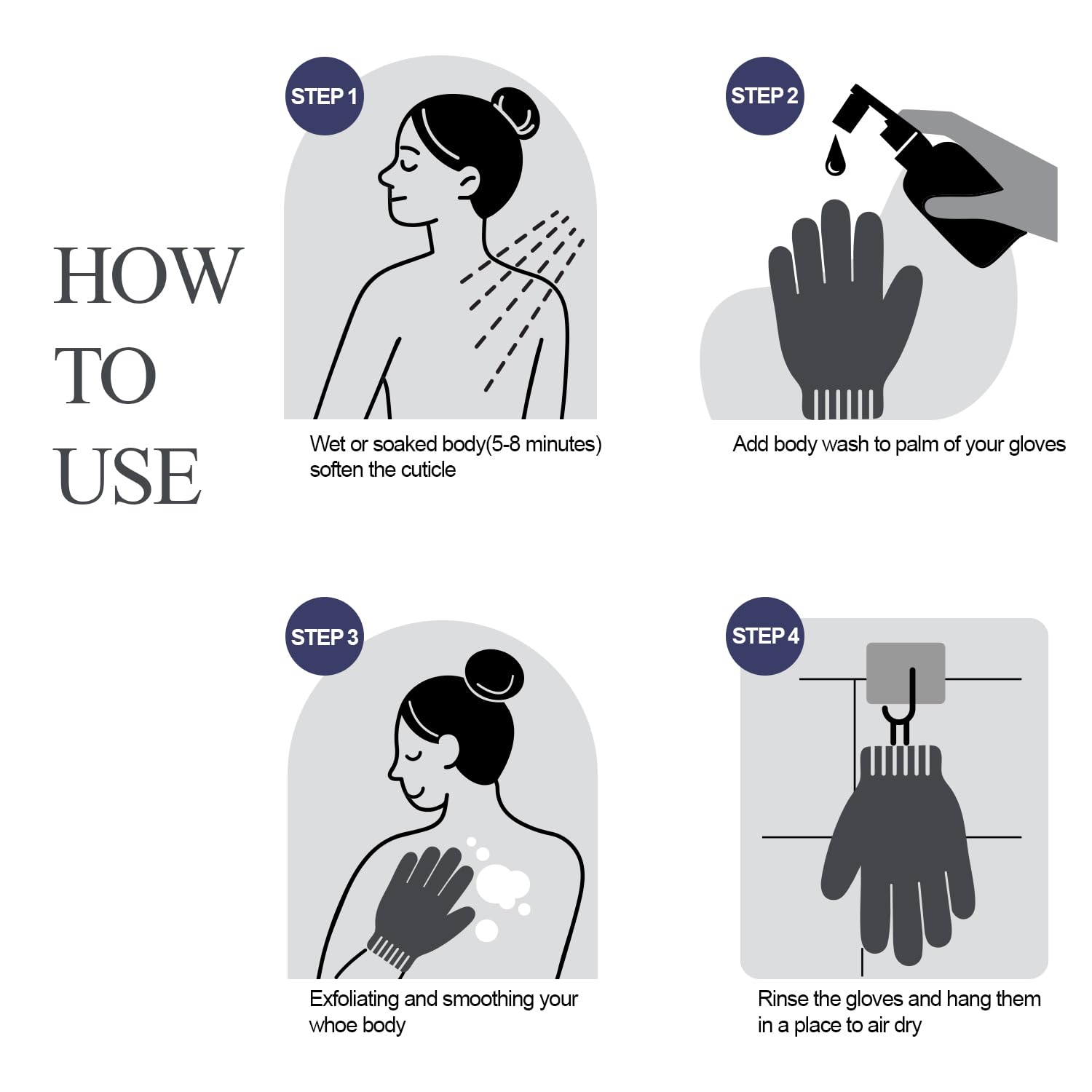 HOW
TO
USE

STEP 1

Wet or soaked body(5-8 minutes) soften the cuticle

STEP 2

Add body wash to palm of your gloves

STEP 3

Exfoliating and smoothing your whoe body

STEP 4

Rinse the gloves and hang them in a place to air dry