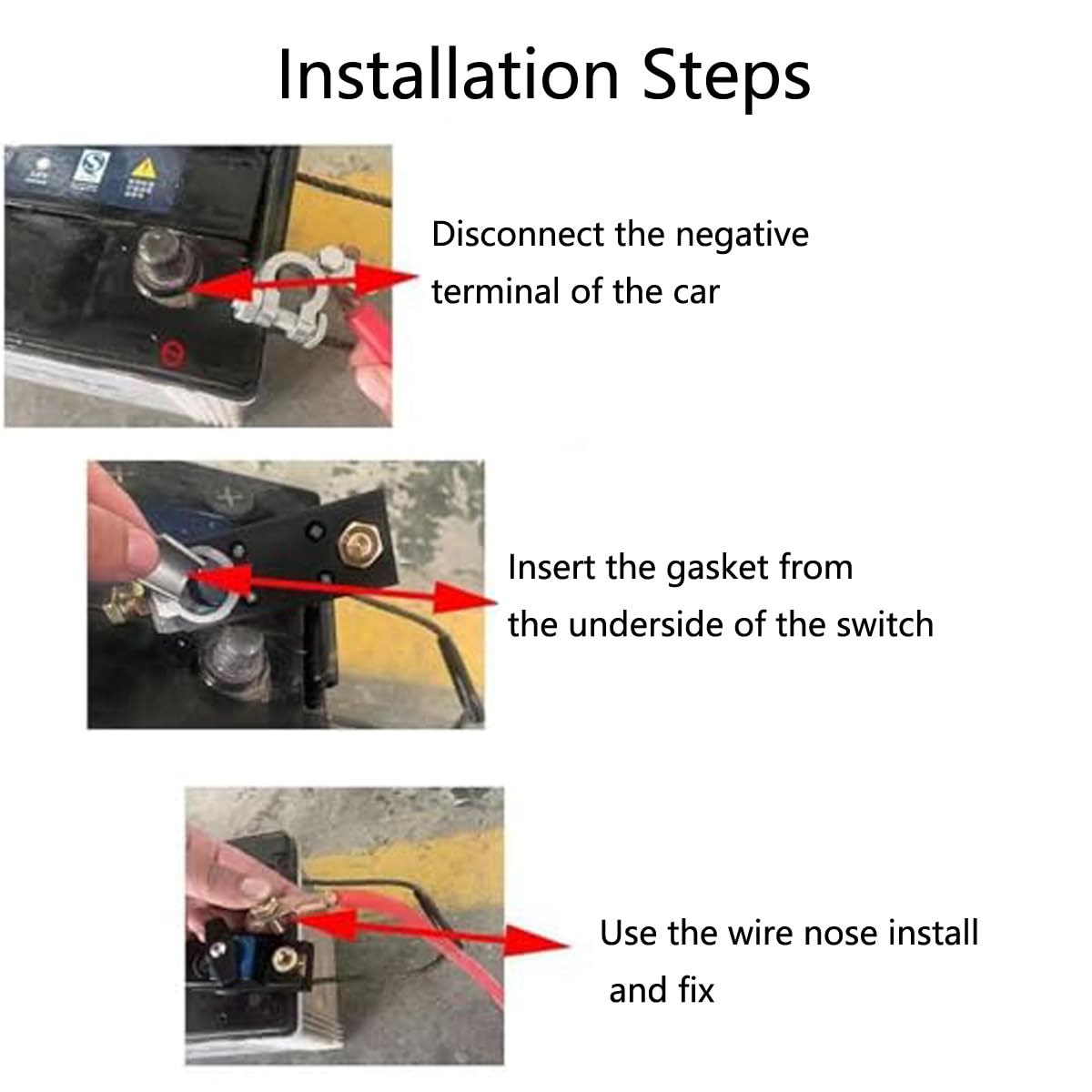 Installation Steps

Disconnect the negative terminal of the car

Insert the gasket from the underside of the switch

Use the wire nose install and fix