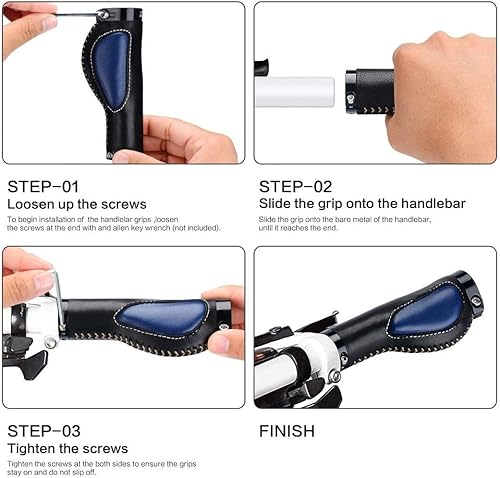 STEP-01
Loosen up the screws
To begin installation of the handlelar grips ,loosen the screws at the end with and allen key wrench (not included).

STEP-02
Slide the grip onto the handlebar
Slide the grip onto the bare metal of the handlebar, until it reaches the end.

STEP-03
Tighten the screws
Tighten the screws at the both sides to ensure the grips stay on and do not slip off.

FINISH