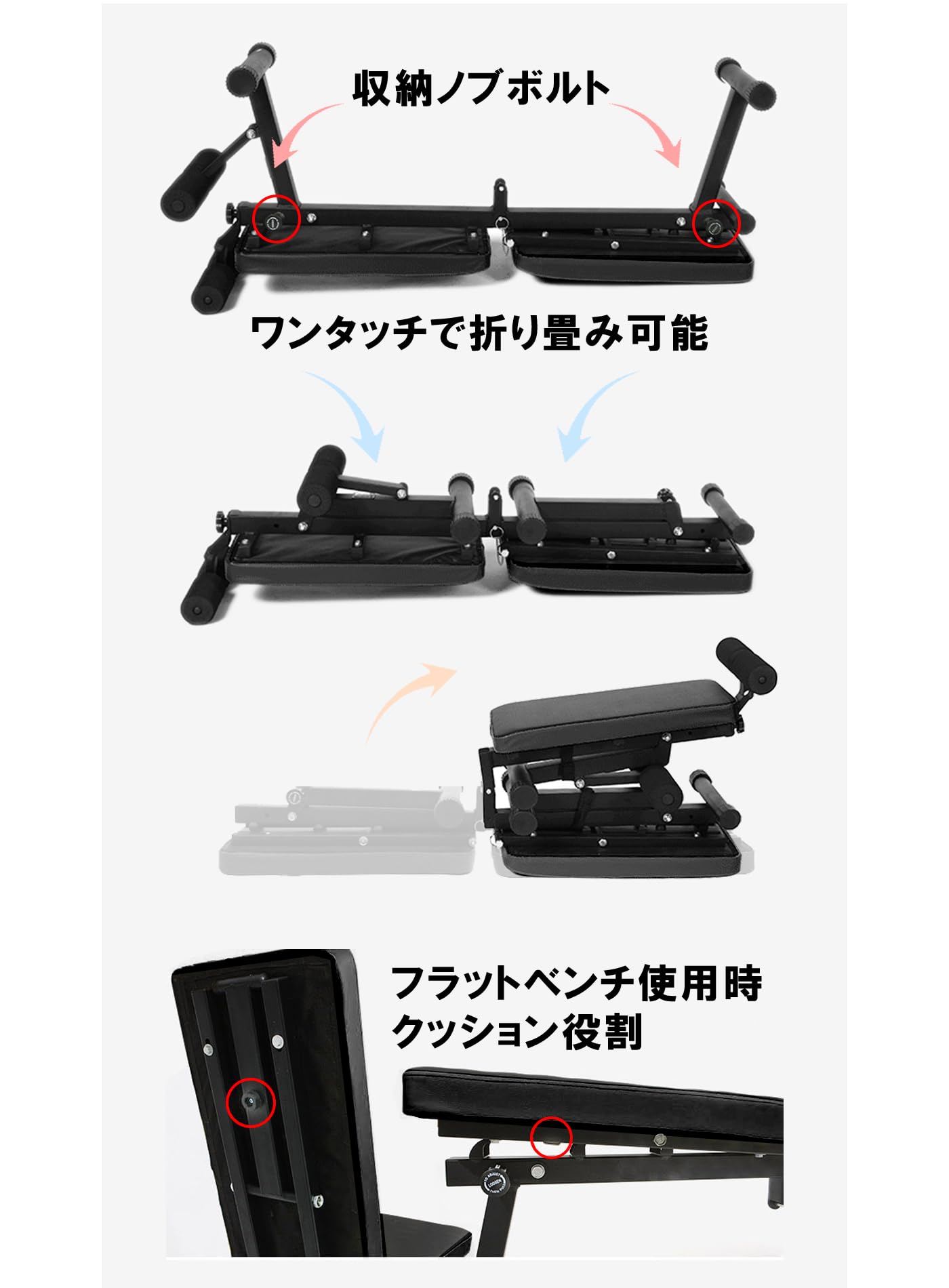 収納ノブボルト

ワンタッチで折り畳み可能

フラットベンチ使用時
クッション役割