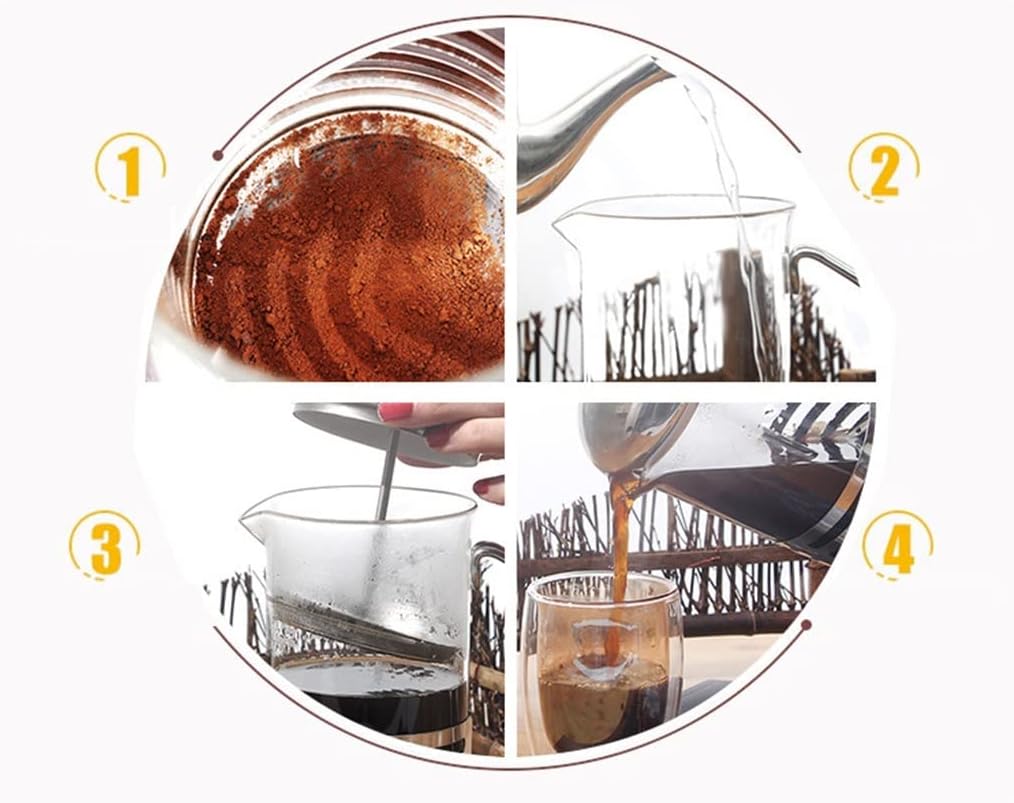 1
2
3
4