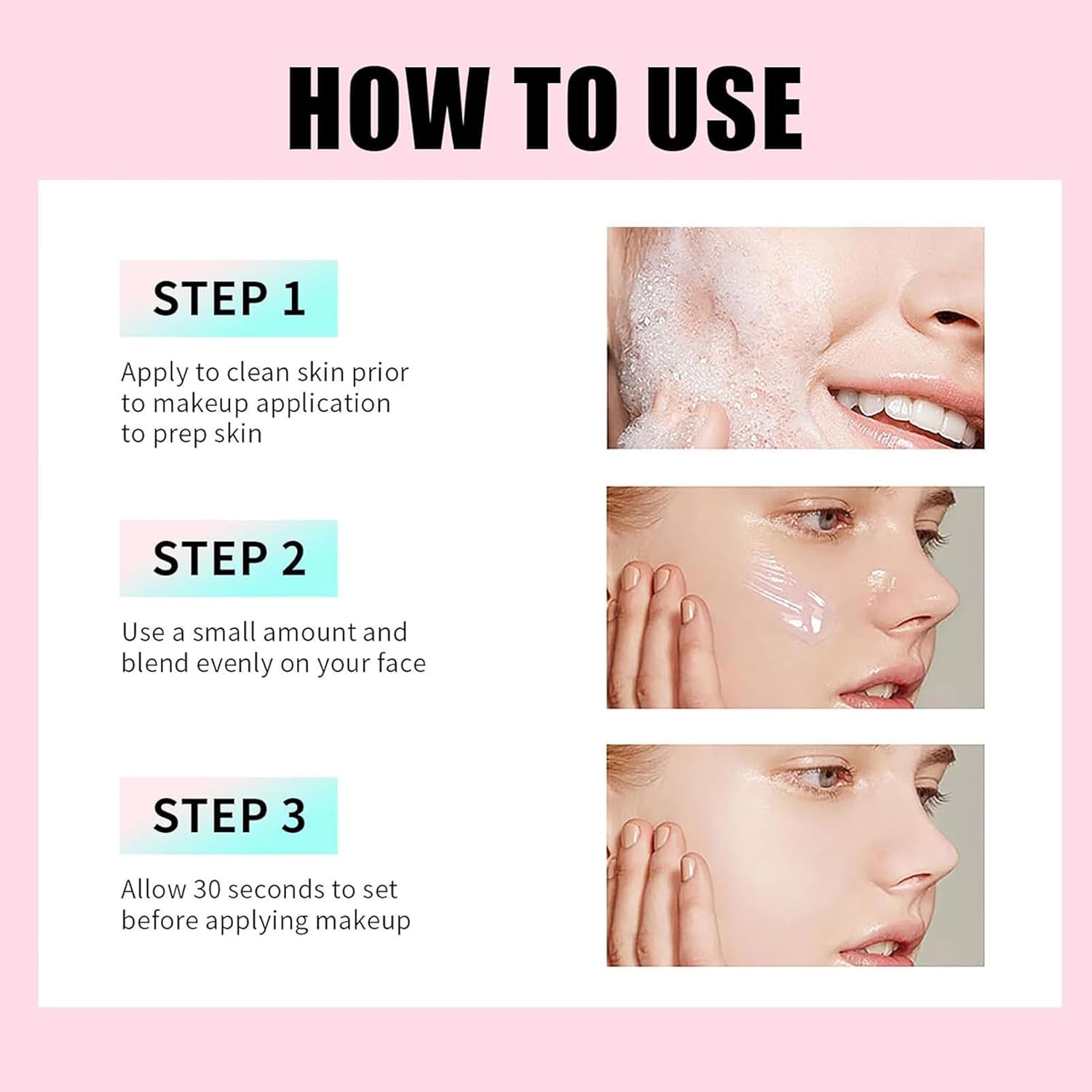 HOW TO USE

STEP 1

Apply to clean skin prior to makeup application to prep skin

STEP 2

Use a small amount and blend evenly on your face

STEP 3

Allow 30 seconds to set before applying makeup