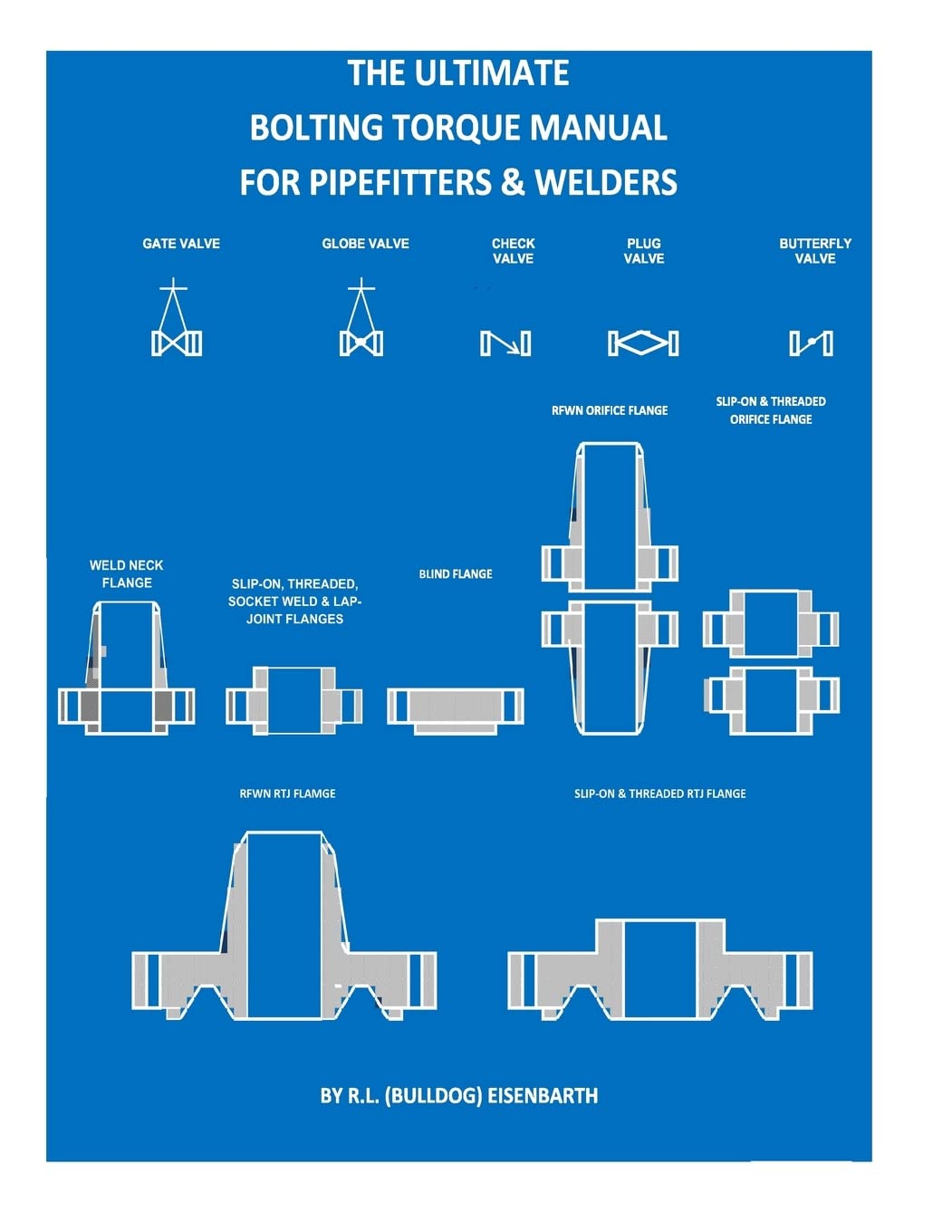 THE ULTIMATE
BOLTING TORQUE MANUAL
FOR PIPEFITTERS & WELDERS

GATE VALVE

GLOBE VALVE

CHECK VALVE

PLUG VALVE

BUTTERFLY VALVE

RFWN ORIFICE FLANGE

SLIP-ON & THREADED ORIFICE FLANGE

WELD NECK FLANGE

SLIP-ON, THREADED, SOCKET WELD & LAP-JOINT FLANGES

BLIND FLANGE

RFWN RTJ FLAMGE

SLIP-ON & THREADED RTJ FLANGE

BY R.L. (BULLDOG) EISENBARTH