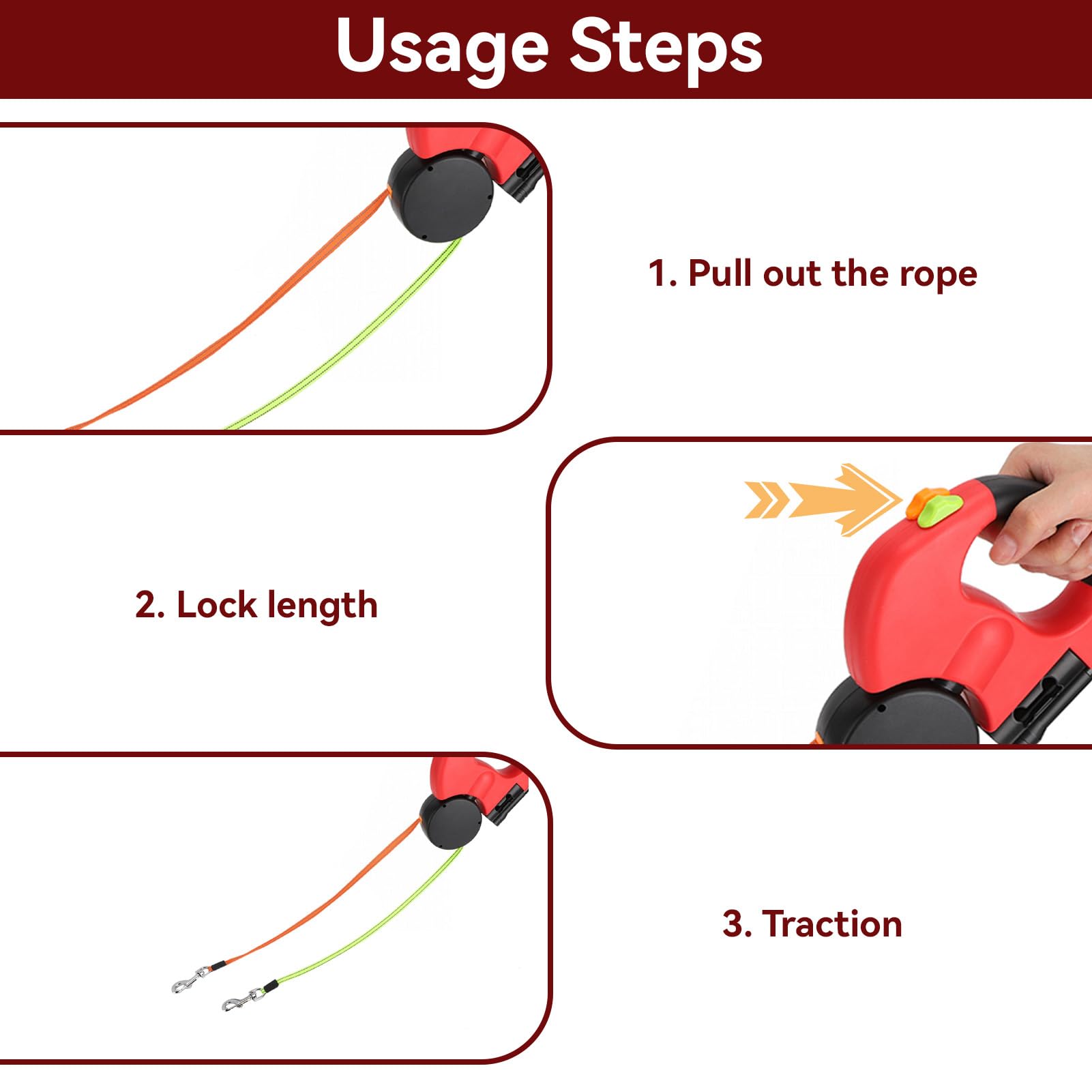 Usage Steps

1. Pull out the rope

2. Lock length

3. Traction