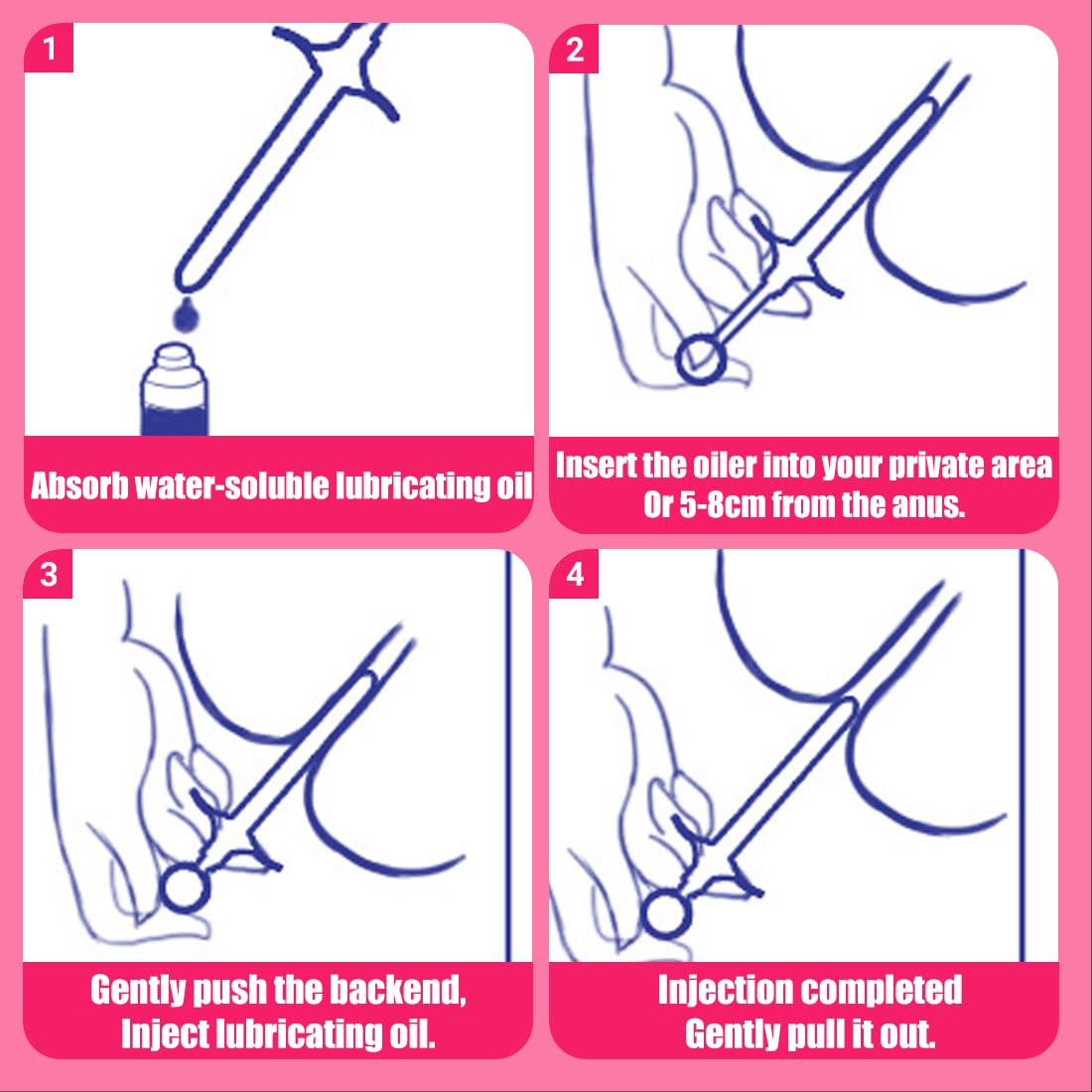 1

Absorb water-soluble lubricating oil

2

Insert the oiler into your private area
Or 5-8cm from the anus.

3

Gently push the backend,
Inject lubricating oil.

4

Injection completed
Gently pull it out.