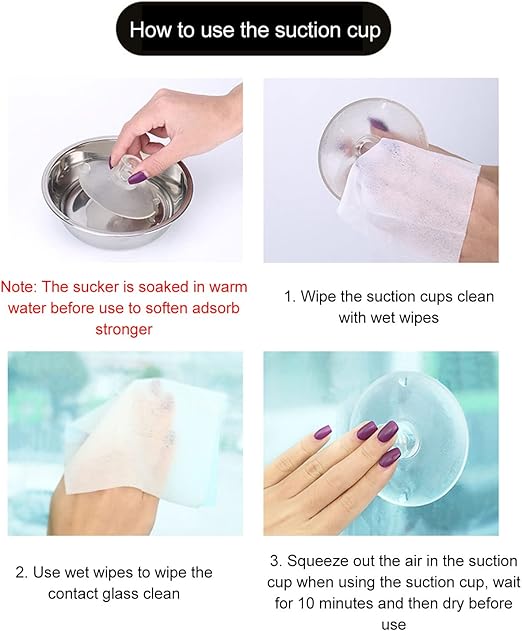 How to use the suction cup

Note: The sucker is soaked in warm water before use to soften adsorb stronger

1. Wipe the suction cups clean with wet wipes

2. Use wet wipes to wipe the contact glass clean

3. Squeeze out the air in the suction cup when using the suction cup, wait for 10 minutes and then dry before use