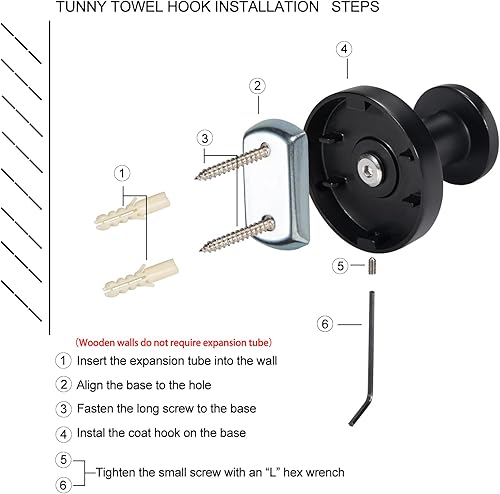 TUNNY TOWEL HOOK INSTALLATION STEPS

4

2

3

1

5

6

(Wooden walls do not require expansion tube)

1 Insert the expansion tube into the wall

2 Align the base to the hole

3 Fasten the long screw to the base

4 Instal the coat hook on the base

5
6 Tighten the small screw with an "L" hex wrench