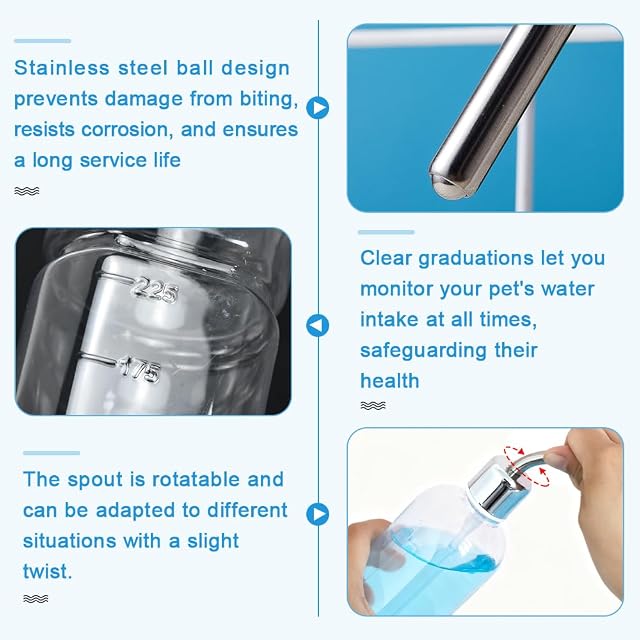 Stainless steel ball design prevents damage from biting, resists corrosion, and ensures a long service life

225

175

Clear graduations let you monitor your pet's water intake at all times, safeguarding their health

The spout is rotatable and can be adapted to different situations with a slight twist.