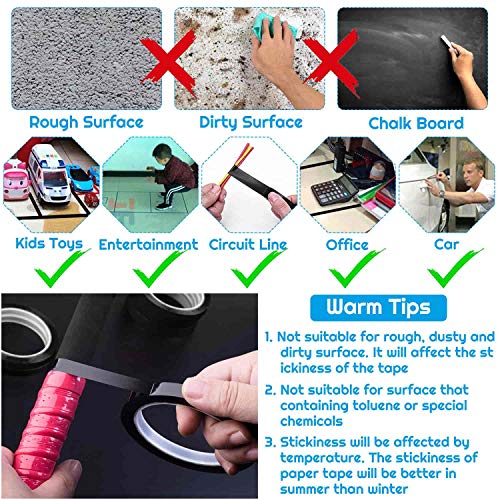 Rough Surface

Dirty Surface

Chalk Board

Kids Toys

Entertainment

Circuit Line

Office

Car

Warm Tips

1. Not suitable for rough, dusty and dirty surface. It will affect the st ickiness of the tape

2. Not suitable for surface that containing toluene or special chemicols

3. Stickiness will be affected by temperature. The stickiness of paper tape will be better in summer than winter