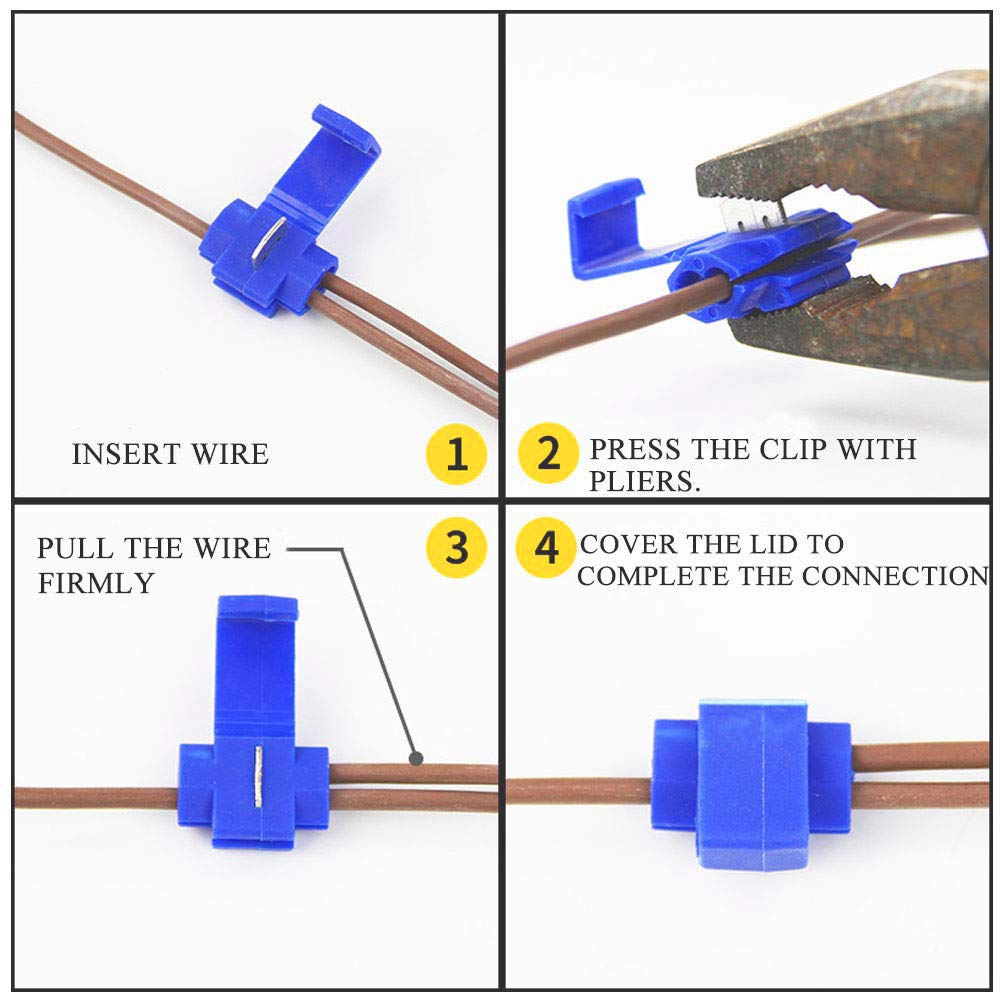 INSERT WIRE

1

2 PRESS THE CLIP WITH PLIERS.

PULL THE WIRE FIRMLY

3

4 COVER THE LID TO COMPLETE THE CONNECTION