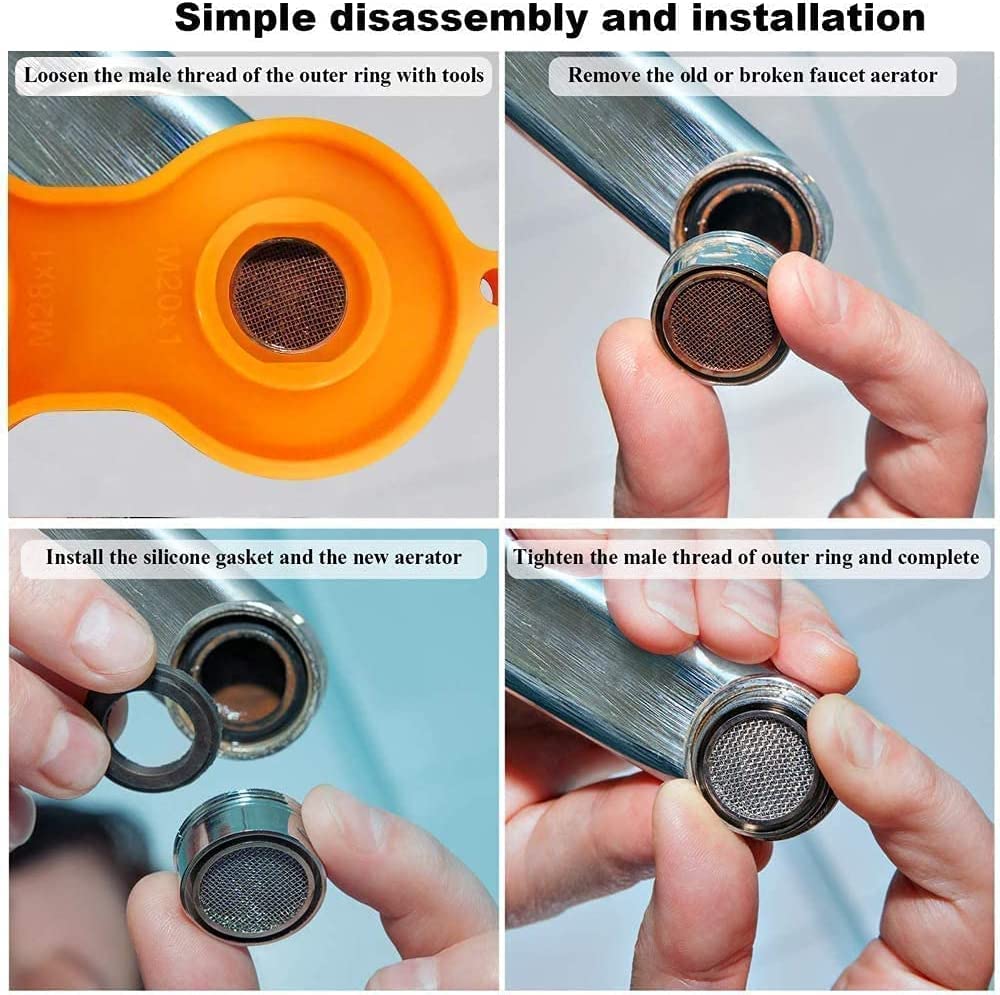 Simple disassembly and installation

Loosen the male thread of the outer ring with tools

M28x1

M20x1

Remove the old or broken faucet aerator

Install the silicone gasket and the new aerator

Tighten the male thread of outer ring and complete