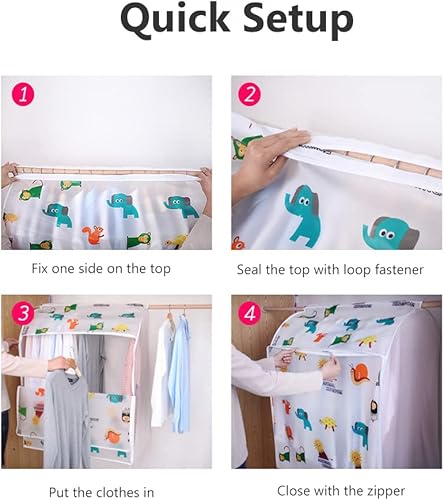 Quick Setup

1

Fix one side on the top

2

Seal the top with loop fastener

3

Put the clothes in

4

Close with the zipper