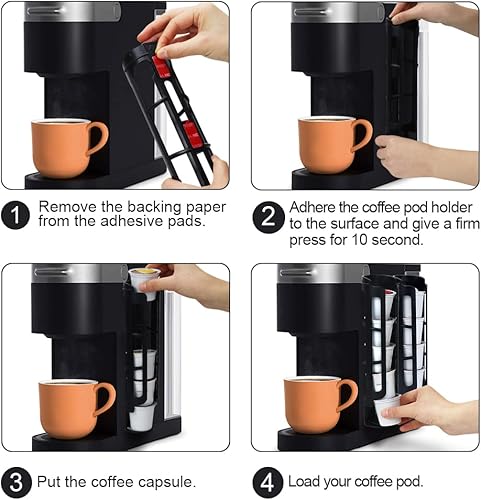 1 Remove the backing paper from the adhesive pads.

2 Adhere the coffee pod holder to the surface and give a firm press for 10 second.

3 Put the coffee capsule.

4 Load your coffee pod.