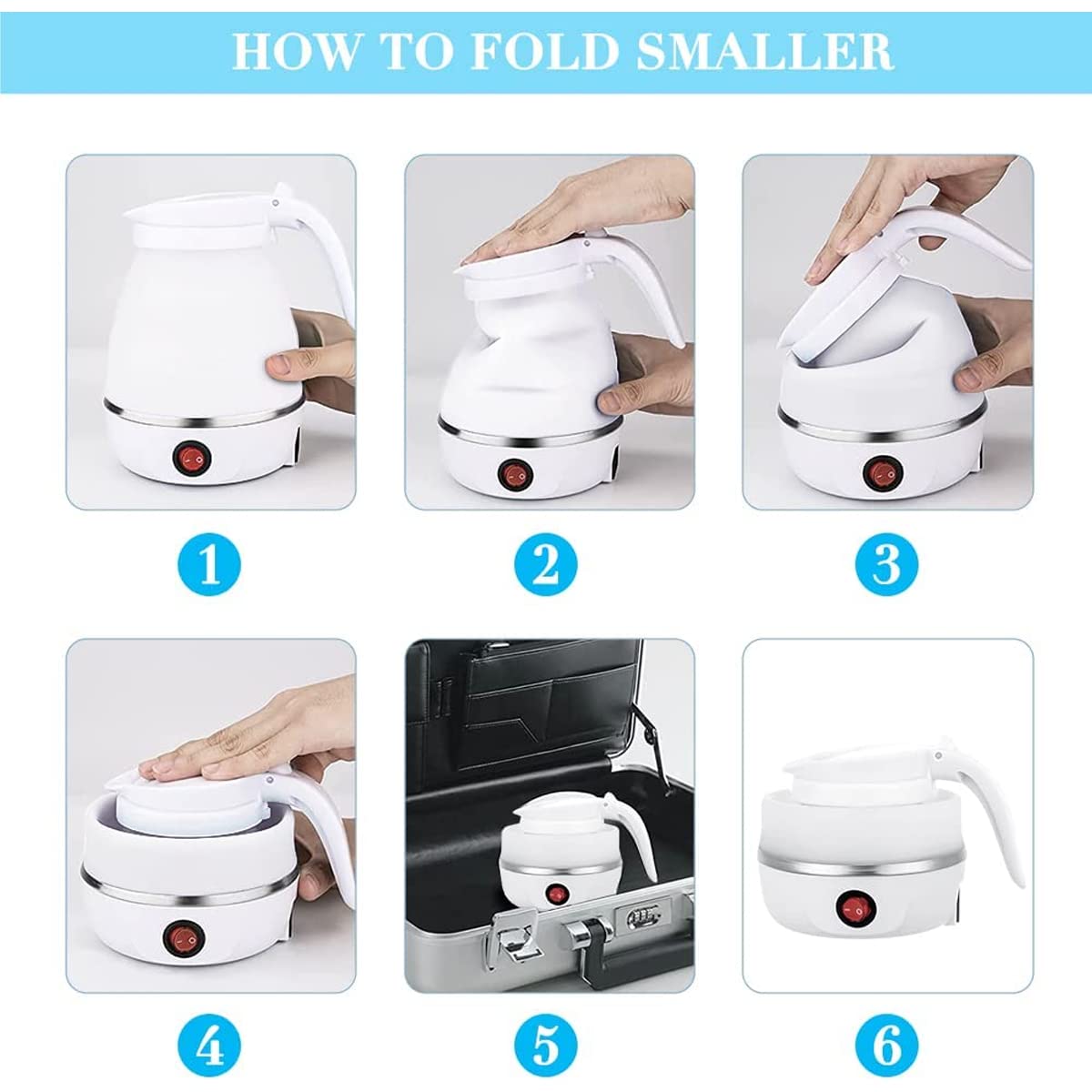 HOW TO FOLD SMALLER

1

2

3

4

5

6