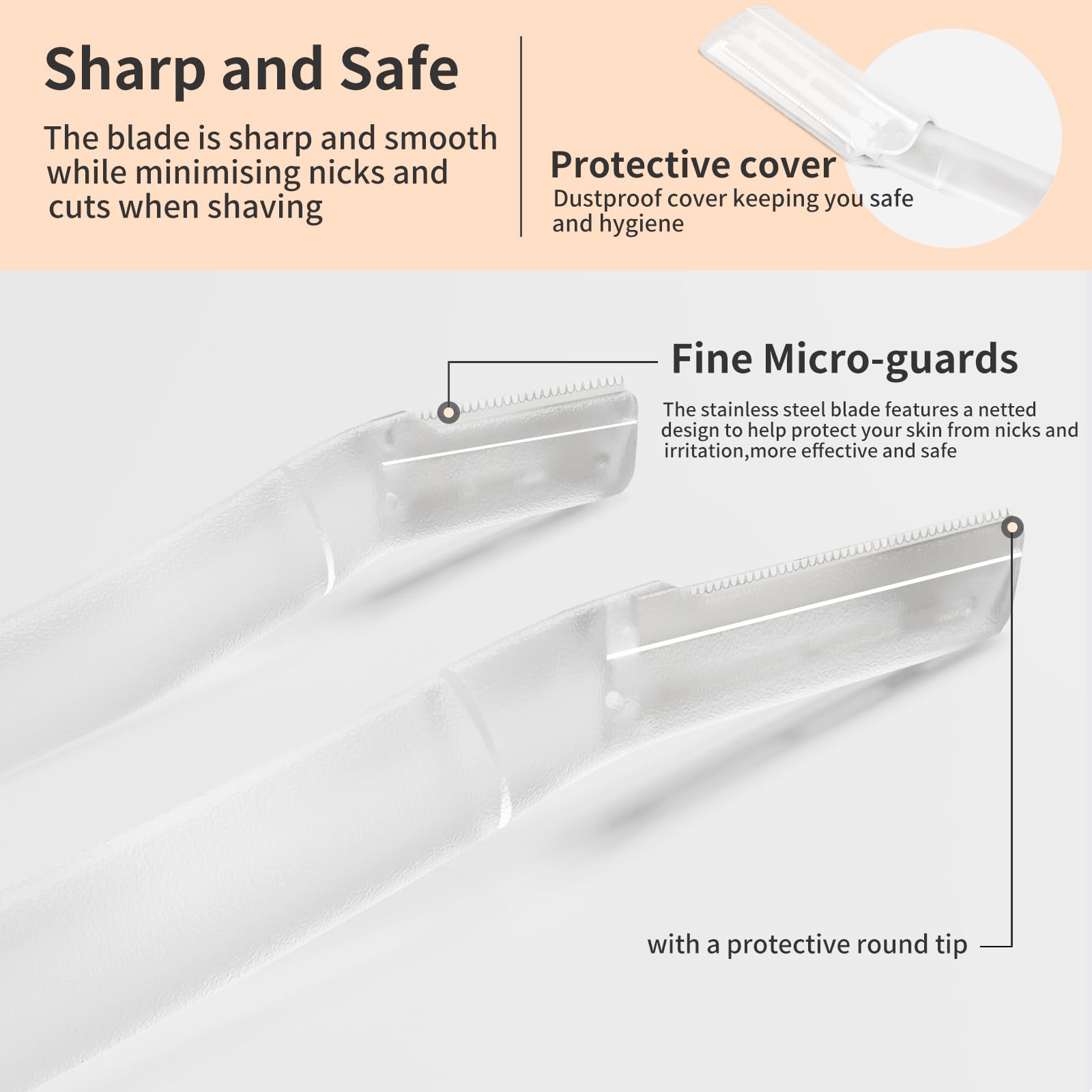 Sharp and Safe

The blade is sharp and smooth while minimising nicks and cuts when shaving

Protective cover

Dustproof cover keeping you safe and hygiene

Fine Micro-guards

The stainless steel blade features a netted design to help protect your skin from nicks and irritation,more effective and safe

with a protective round tip