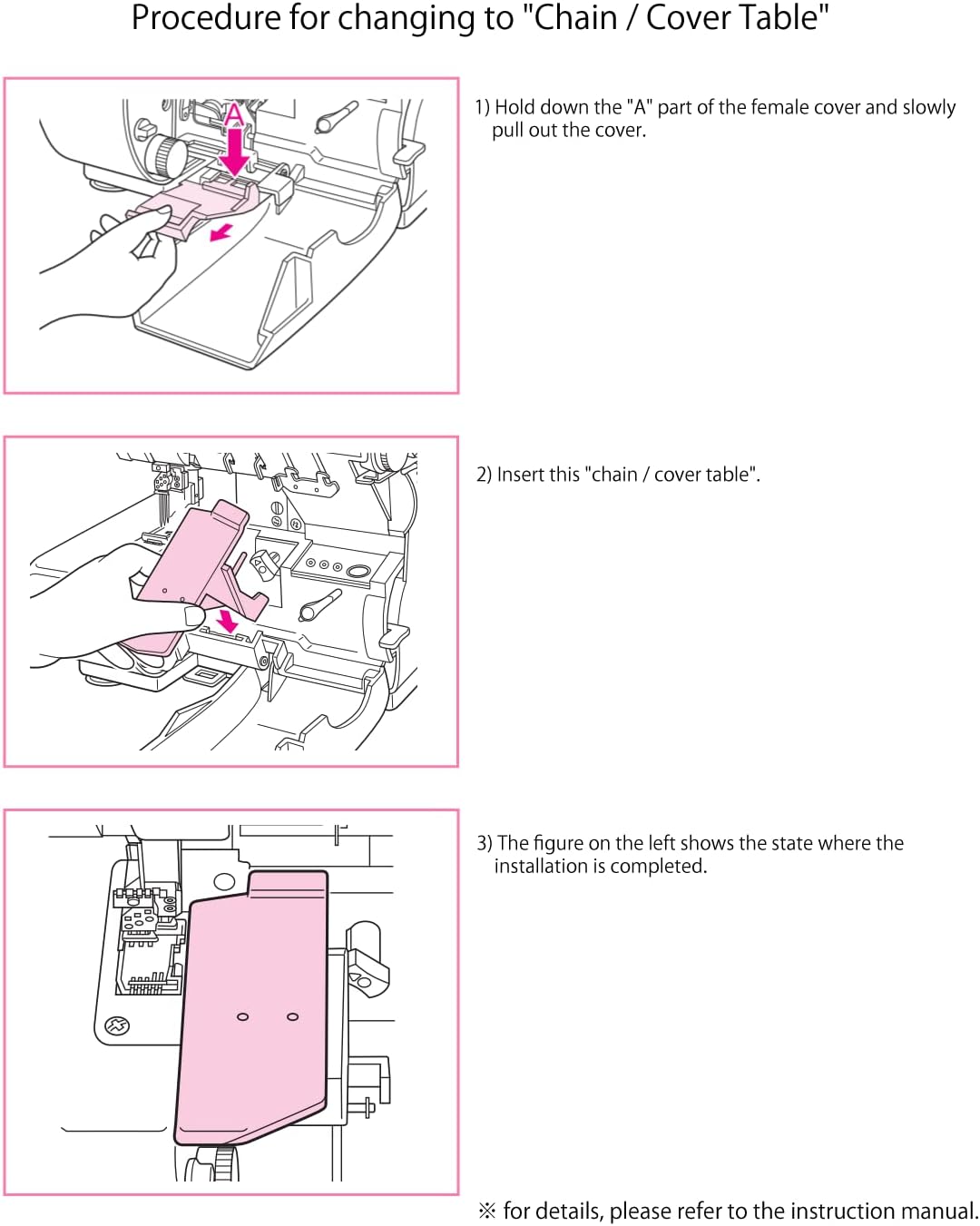 Procedure for changing to "Chain / Cover Table"

A

1) Hold down the "A" part of the female cover and slowly pull out the cover.

2) Insert this "chain / cover table".

3) The figure on the left shows the state where the installation is completed.

※ for details, please refer to the instruction manual.