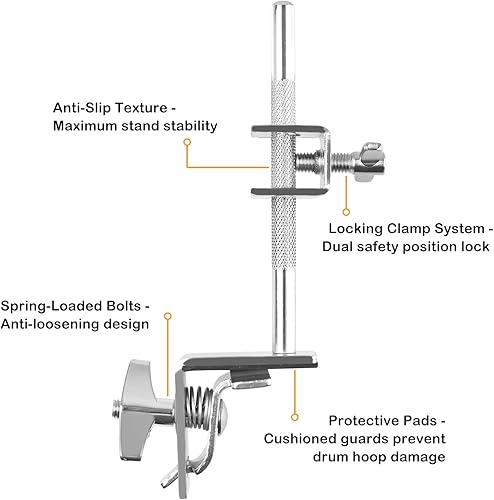 Anti-Slip Texture - Maximum stand stability

Locking Clamp System - Dual safety position lock

Spring-Loaded Bolts - Anti-loosening design

Protective Pads - Cushioned guards prevent drum hoop damage