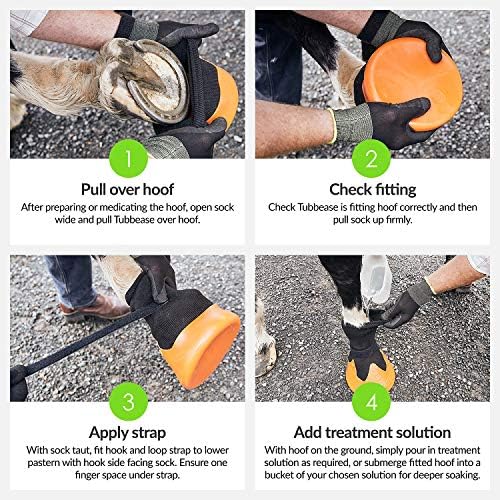 1

Pull over hoof

After preparing or medicating the hoof, open sock wide and pull Tubbease over hoof.

2

Check fitting

Check Tubbease is fitting hoof correctly and then pull sock up firmly.

3

Apply strap

With sock taut, fit hook and loop strap to lower pastern with hook side facing sock. Ensure one finger space under strap.

4

Add treatment solution

With hoof on the ground, simply pour in treatment solution as required, or submerge fitted hoof into a bucket of your chosen solution for deeper soaking.