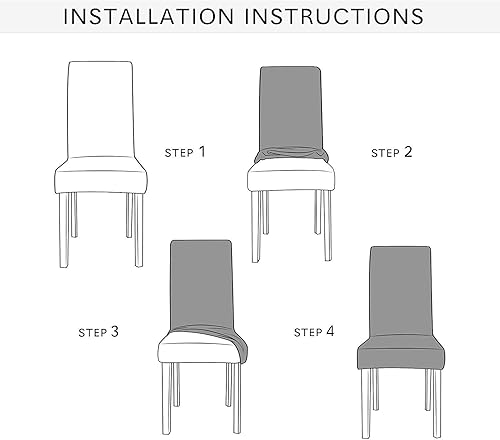 INSTALLATION INSTRUCTIONS

STEP 1

STEP 2

STEP 3

STEP 4