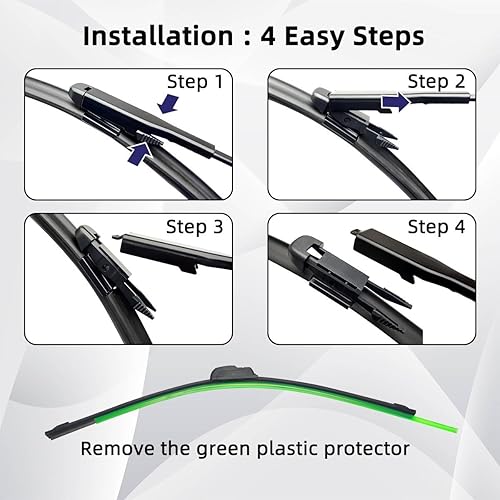 Installation : 4 Easy Steps

Step 1

Step 2

Step 3

Step 4

Remove the green plastic protector