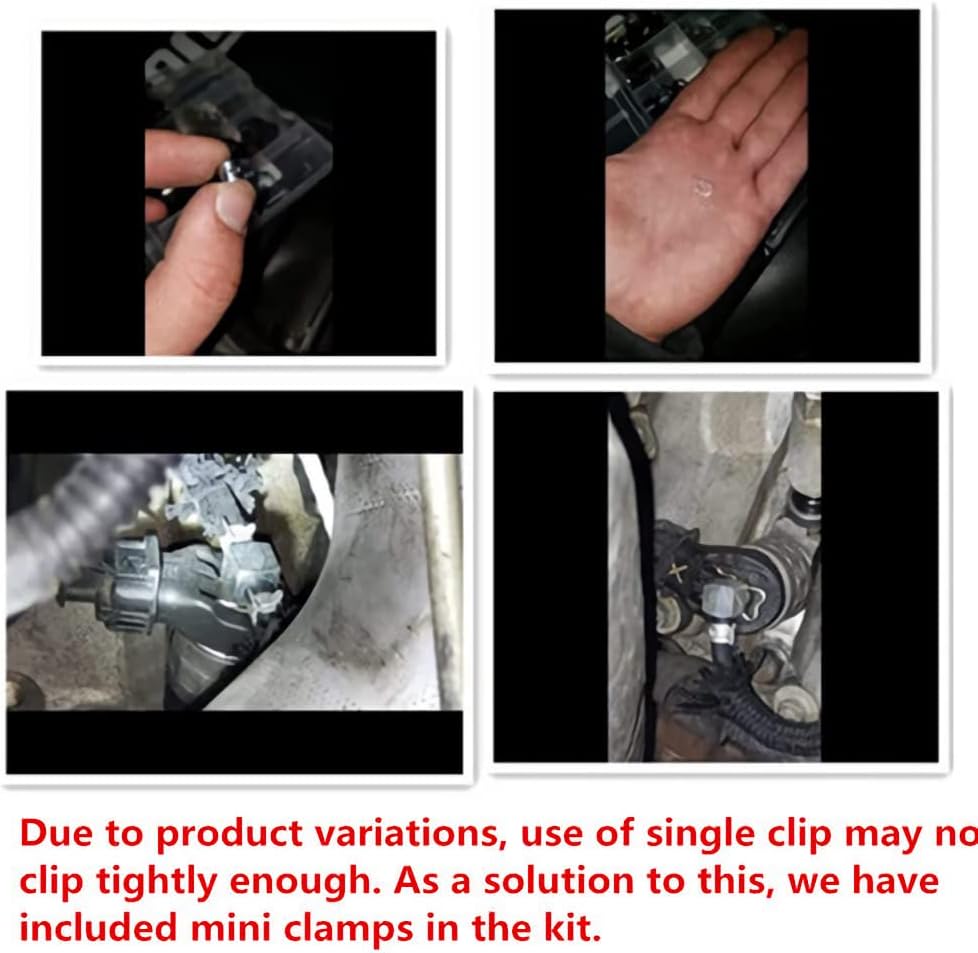 Due to product variations, use of single clip may no clip tightly enough. As a solution to this, we have included mini clamps in the kit.