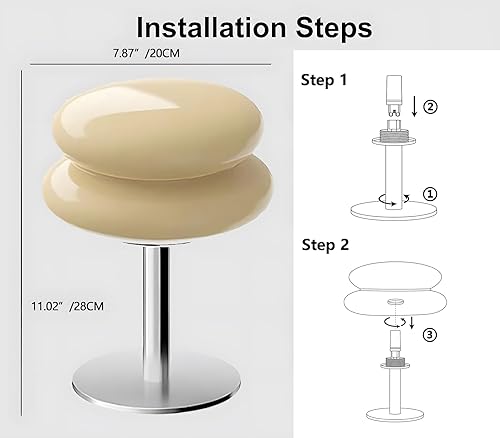 Installation Steps

7.87" /20CM

11.02" /28CM

Step 1

②

①

Step 2

③