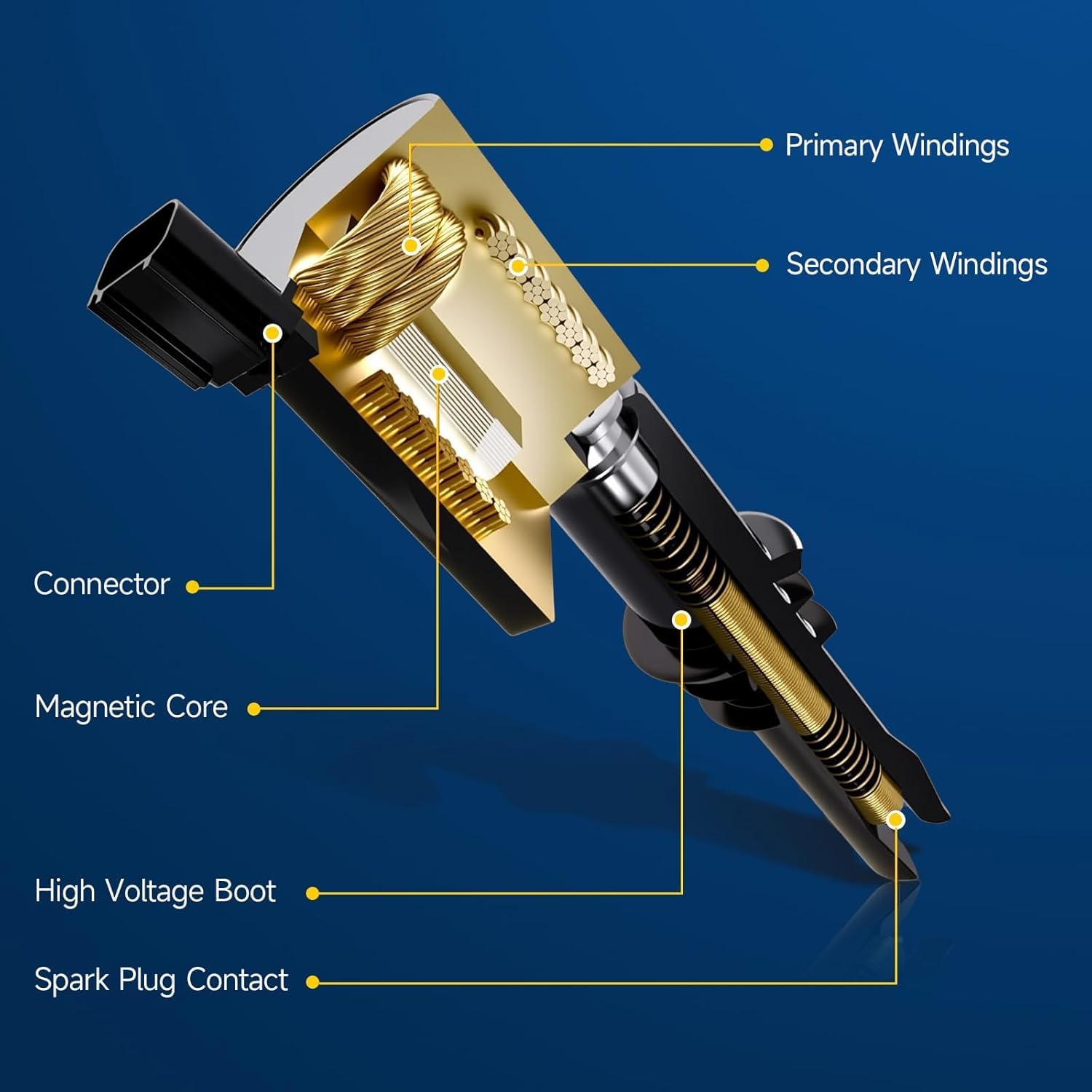 Primary Windings

Secondary Windings

Connector

Magnetic Core

High Voltage Boot

Spark Plug Contact