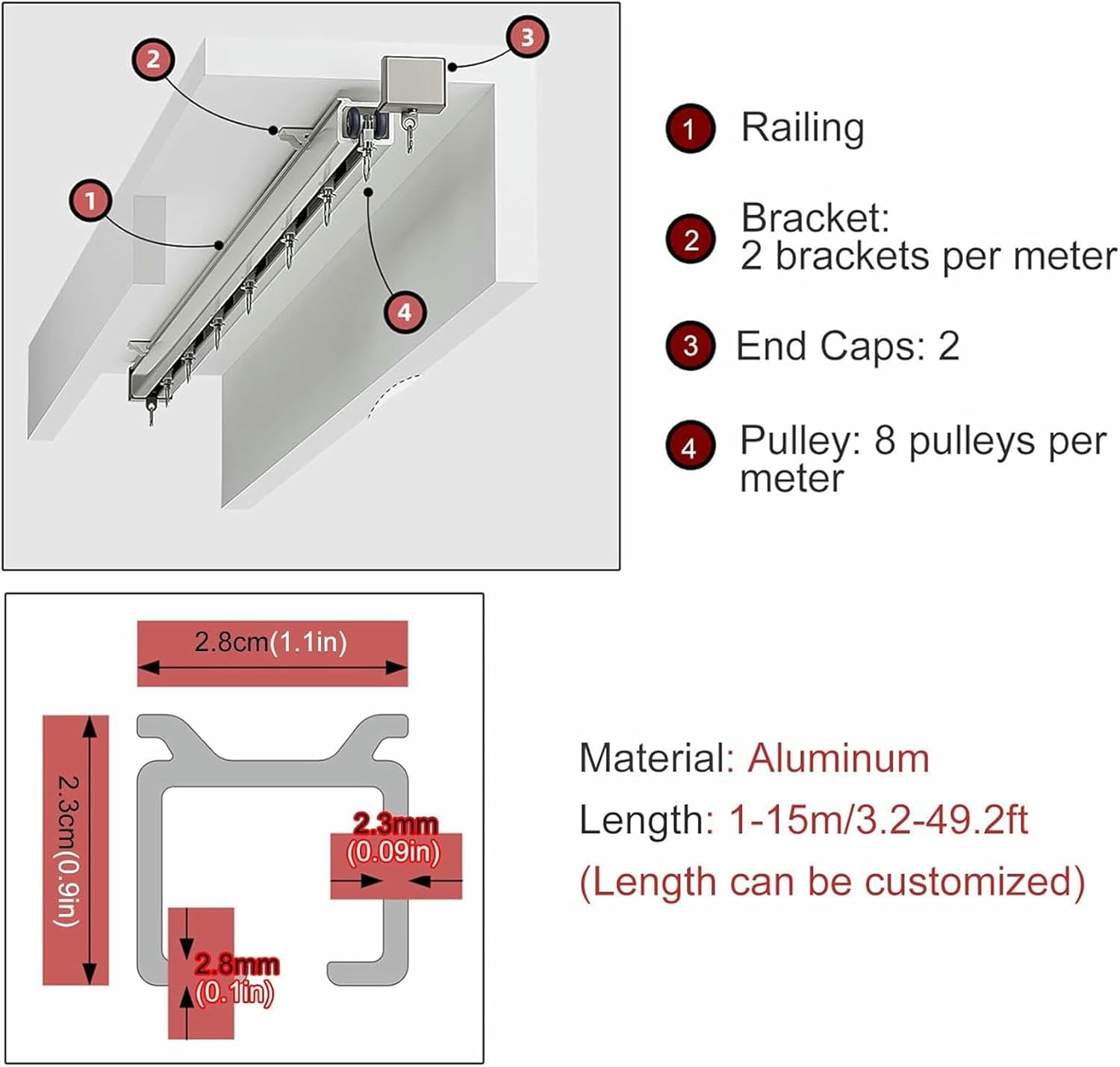 2
3
1
4

1 Railing

2 Bracket:
2 brackets per meter

3 End Caps: 2

4 Pulley: 8 pulleys per meter

2.8cm(1.1in)

2.3cm(0.9in)

2.3mm (0.09in)

2.8mm (0.1in)

Material: Aluminum

Length: 1-15m/3.2-49.2ft

(Length can be customized)