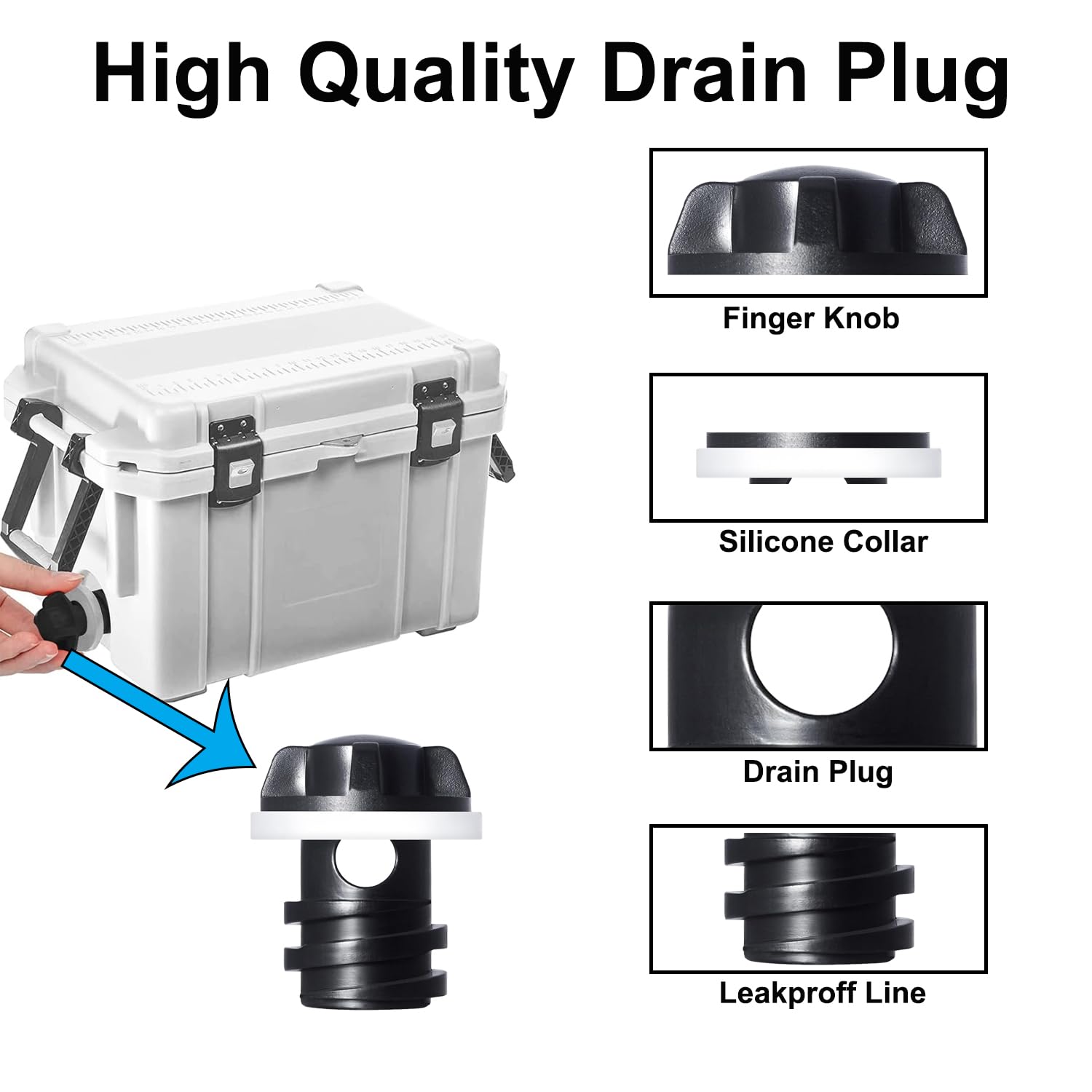 High Quality Drain Plug

Finger Knob

Silicone Collar

Drain Plug

Leakproff Line