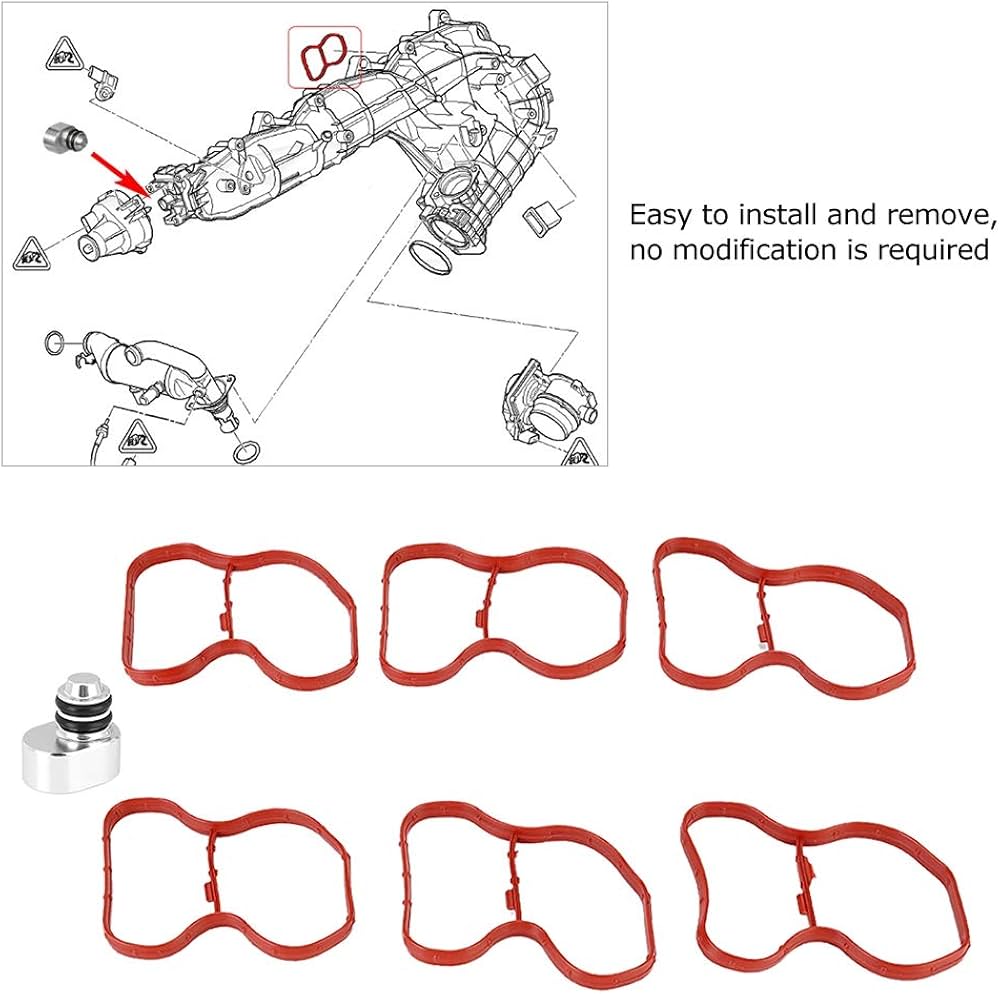 Easy to install and remove, no modification is required