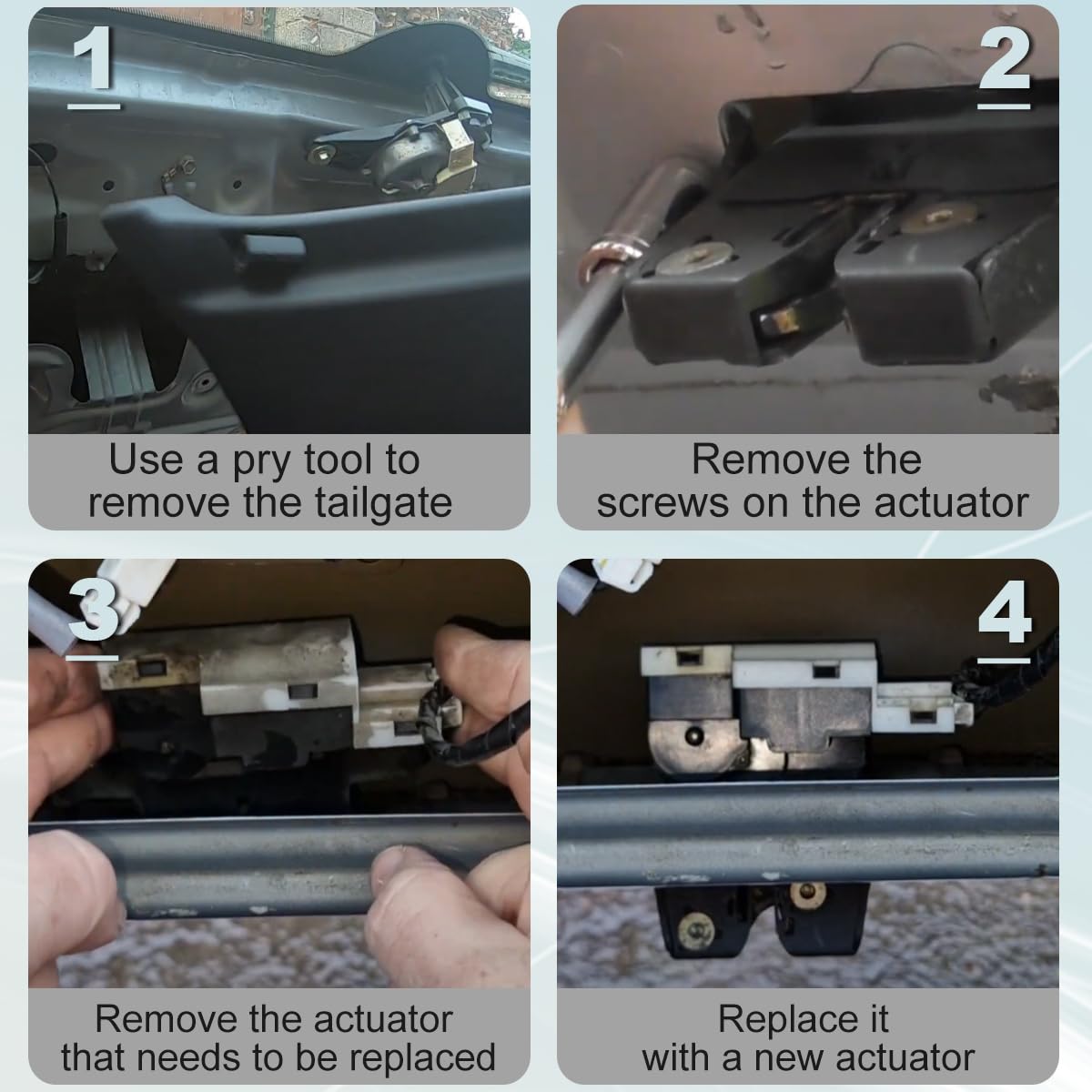 1

Use a pry tool to remove the tailgate

2

Remove the screws on the actuator

3

Remove the actuator that needs to be replaced

4

Replace it with a new actuator