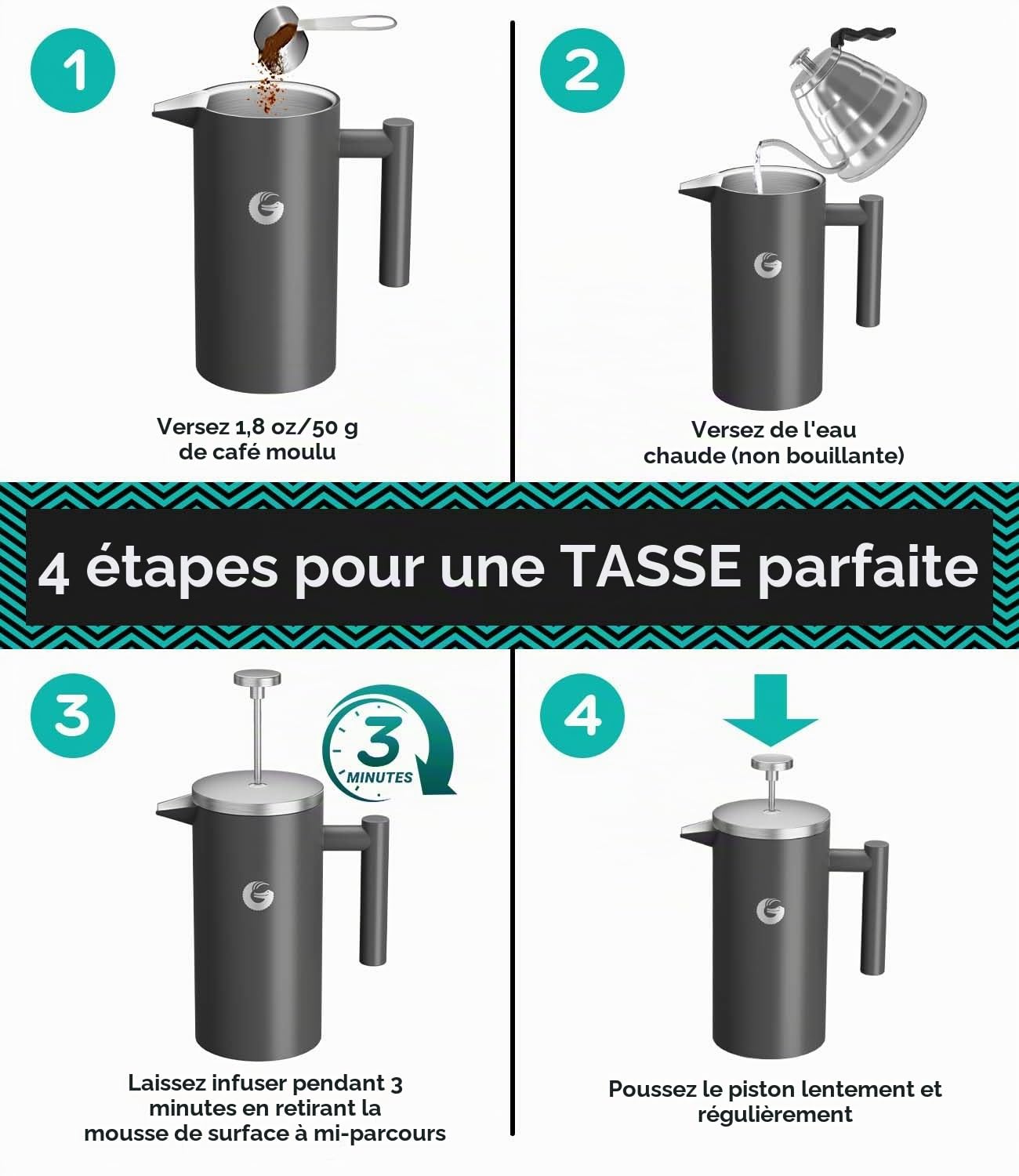 1

Versez 1,8 oz/50 g de café moulu

2

Versez de l'eau chaude (non bouillante)

4 étapes pour une TASSE parfaite

3

3 MINUTES

Laissez infuser pendant 3 minutes en retirant la mousse de surface à mi-parcours

4

Poussez le piston lentement et régulièrement