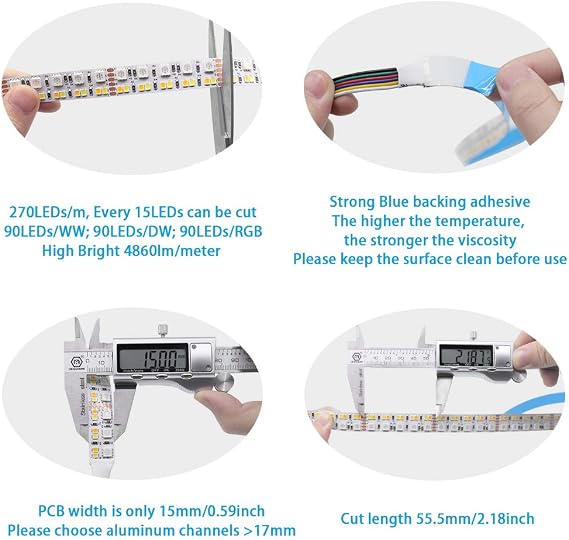 270LEDs/m, Every 15LEDs can be cut
90LEDs/WW; 90LEDs/DW; 90LEDs/RGB
High Bright 4860lm/meter

Strong Blue backing adhesive
The higher the temperature,
the stronger the viscosity
Please keep the surface clean before use

15.00

PCB width is only 15mm/0.59inch
Please choose aluminum channels >17mm

2.187

Cut length 55.5mm/2.18inch