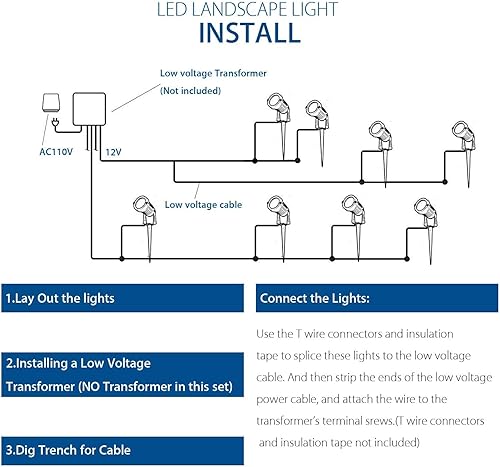 LED LANDSCAPE LIGHT
INSTALL

Low voltage Transformer
(Not included)

AC110V

12V

Low voltage cable

1.Lay Out the lights

2.Installing a Low Voltage Transformer (NO Transformer in this set)

3.Dig Trench for Cable

Connect the Lights:

Use the T wire connectors and insulation tape to splice these lights to the low voltage cable. And then strip the ends of the low voltage power cable, and attach the wire to the transformer's terminal srews.(T wire connectors and insulation tape not included)