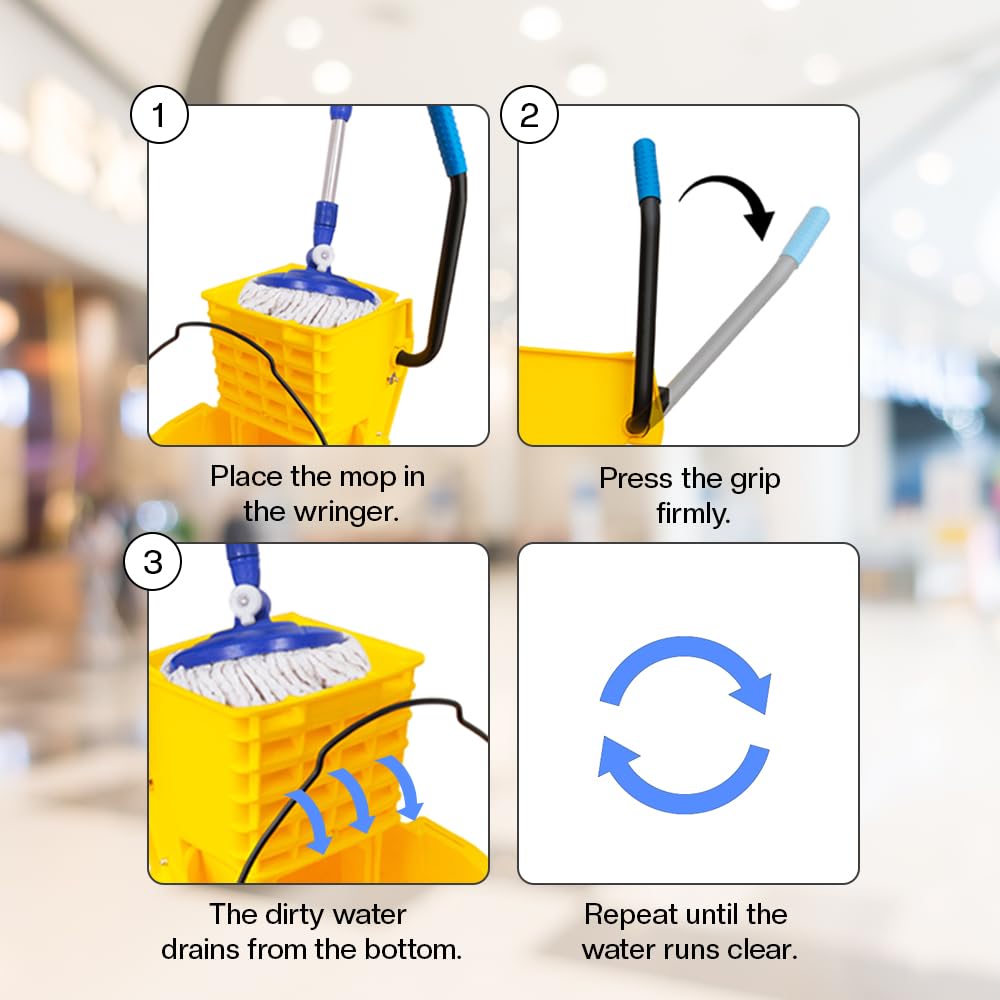 1

Place the mop in the wringer.

2

Press the grip firmly.

3

The dirty water drains from the bottom.

Repeat until the water runs clear.