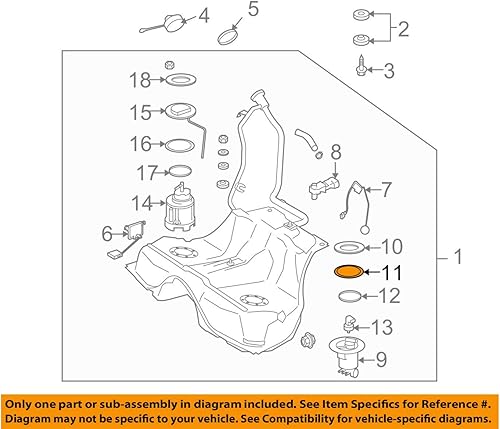 4
5
2
3
18
15
16
17
14
6
8
7
10
11
12
13
9
1

Only one part or sub-assembly in diagram included. See Item Specifics for Reference #. Diagram may not be specific to your vehicle. See Compatibility for vehicle-specific diagrams.