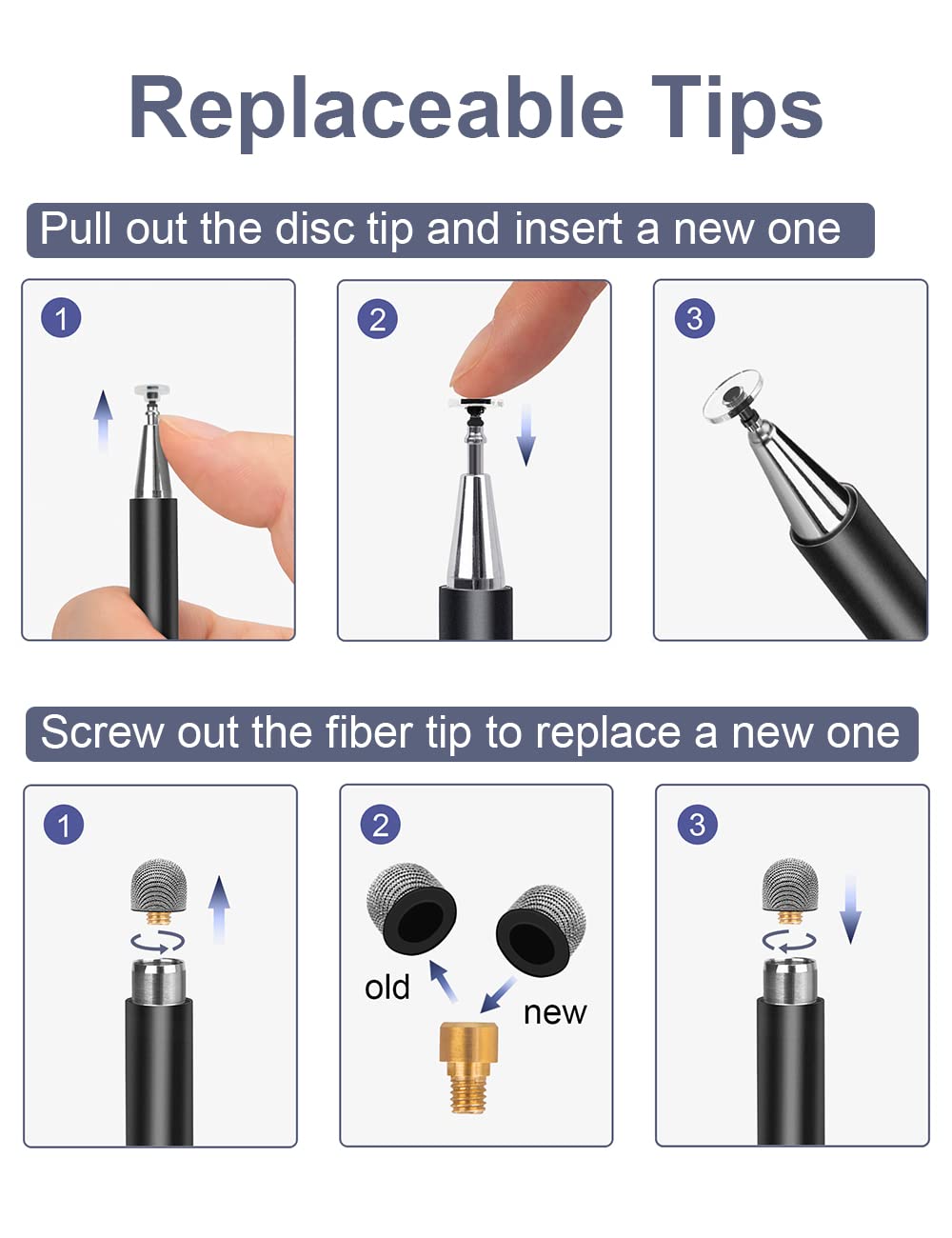 Replaceable Tips

Pull out the disc tip and insert a new one

1

2

3

Screw out the fiber tip to replace a new one

1

2

old

new

3