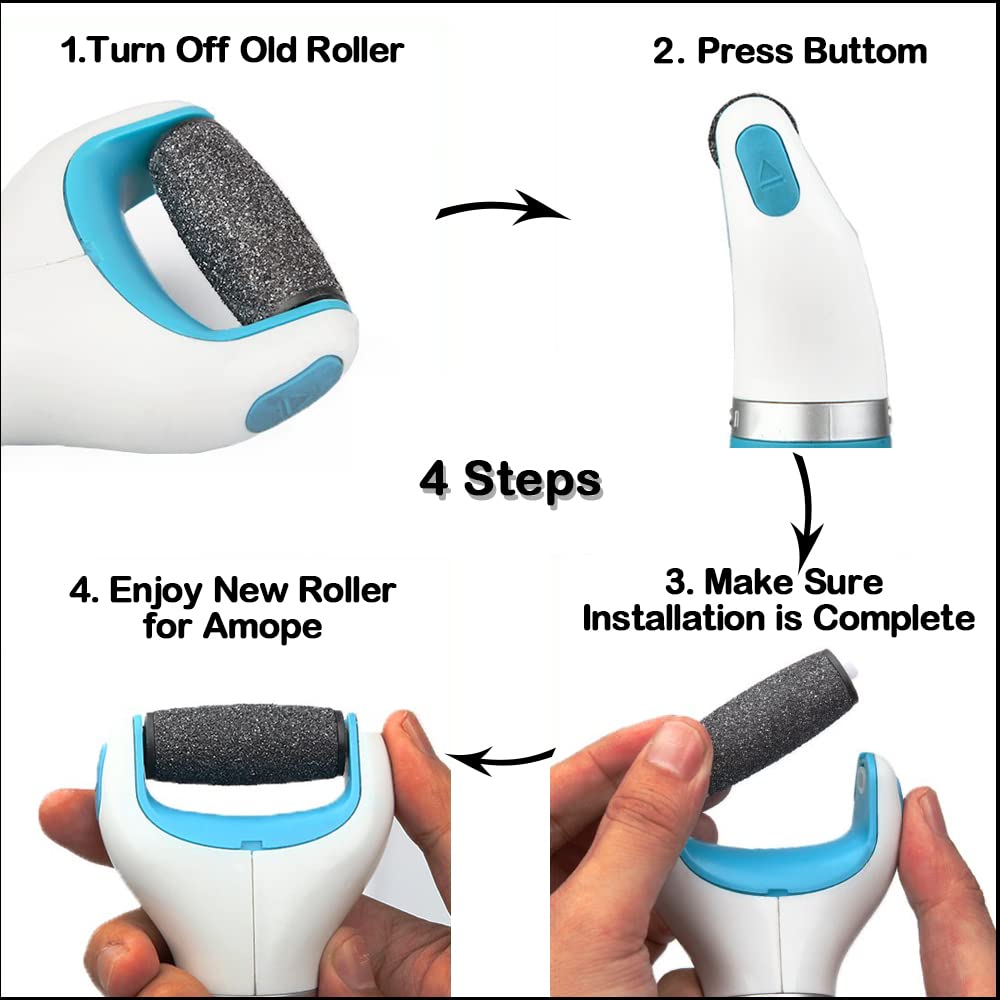 1.Turn Off Old Roller

2. Press Buttom

4 Steps

3. Make Sure Installation is Complete

4. Enjoy New Roller for Amope