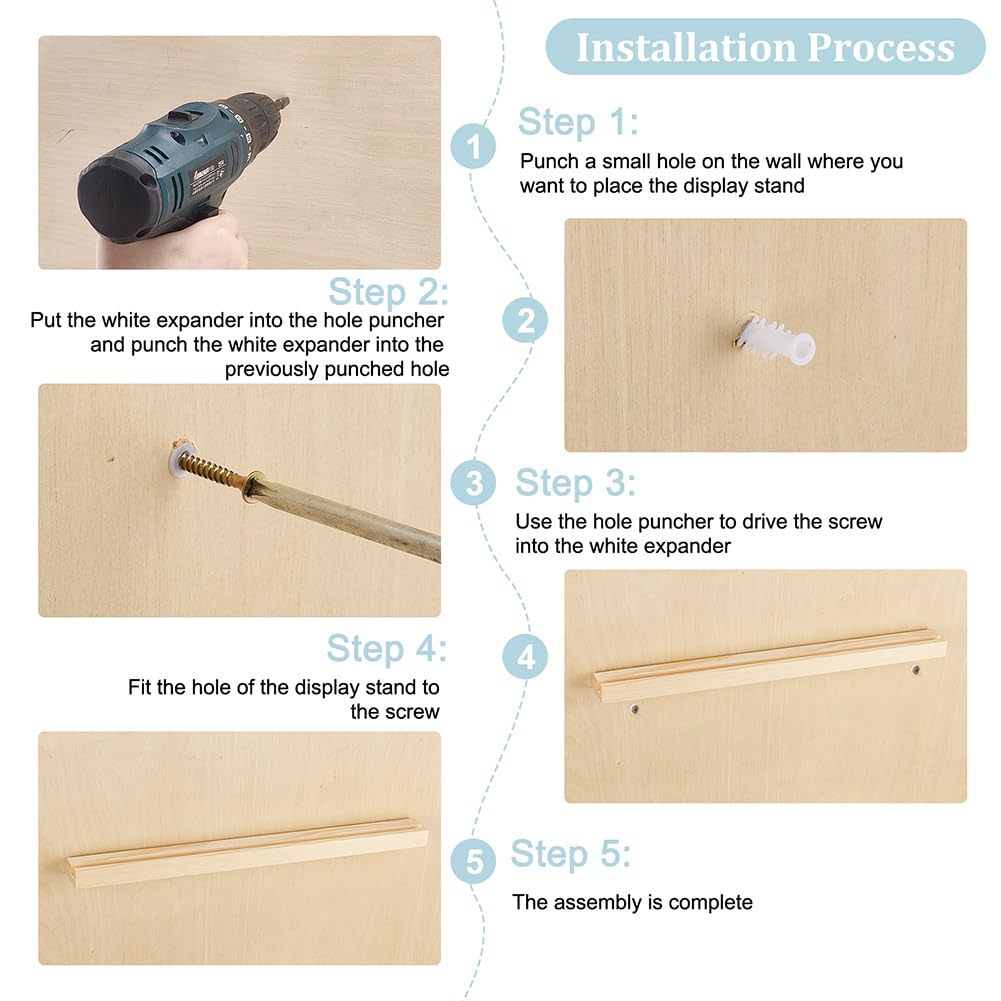 Installation Process

1

Step 1:

Punch a small hole on the wall where you want to place the display stand

Step 2:

Put the white expander into the hole puncher and punch the white expander into the previously punched hole

2

3

Step 3:

Use the hole puncher to drive the screw into the white expander

Step 4:

Fit the hole of the display stand to the screw

4

5

Step 5:

The assembly is complete