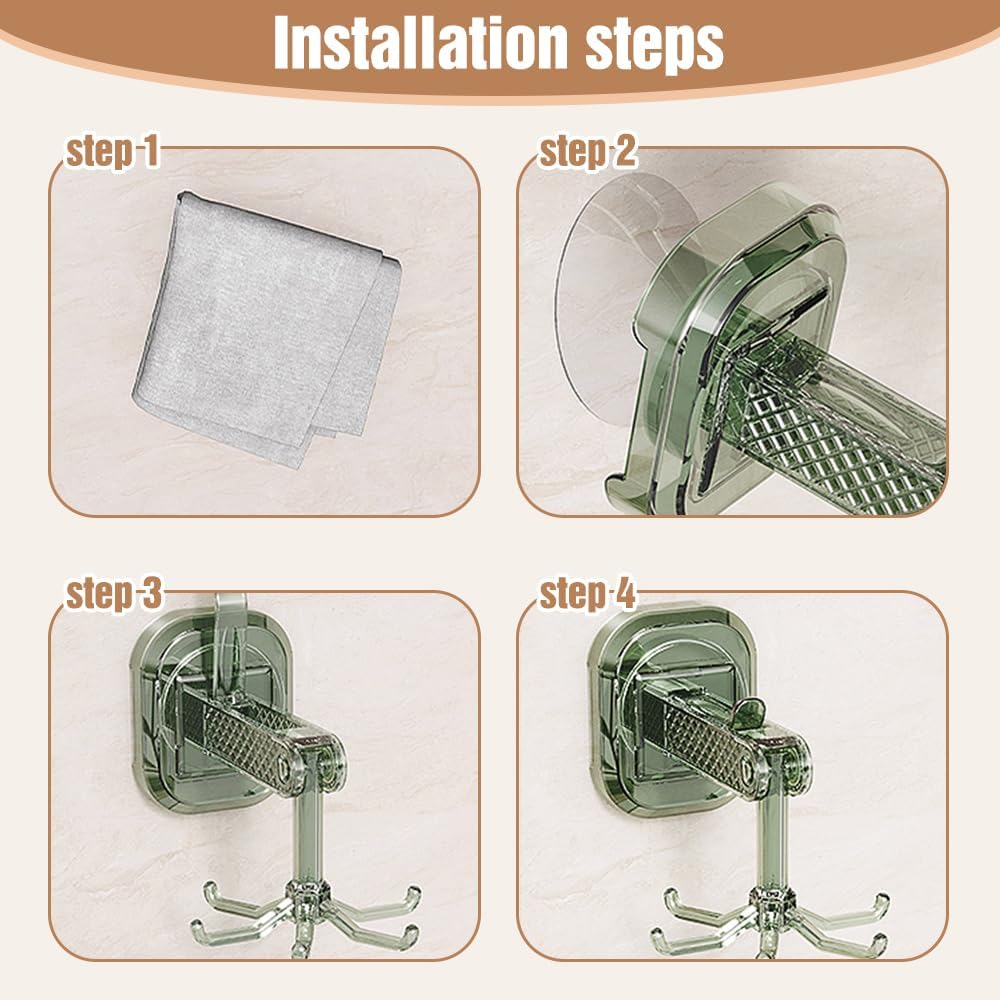 Installation steps

step-1

step-2

step-3

step-4