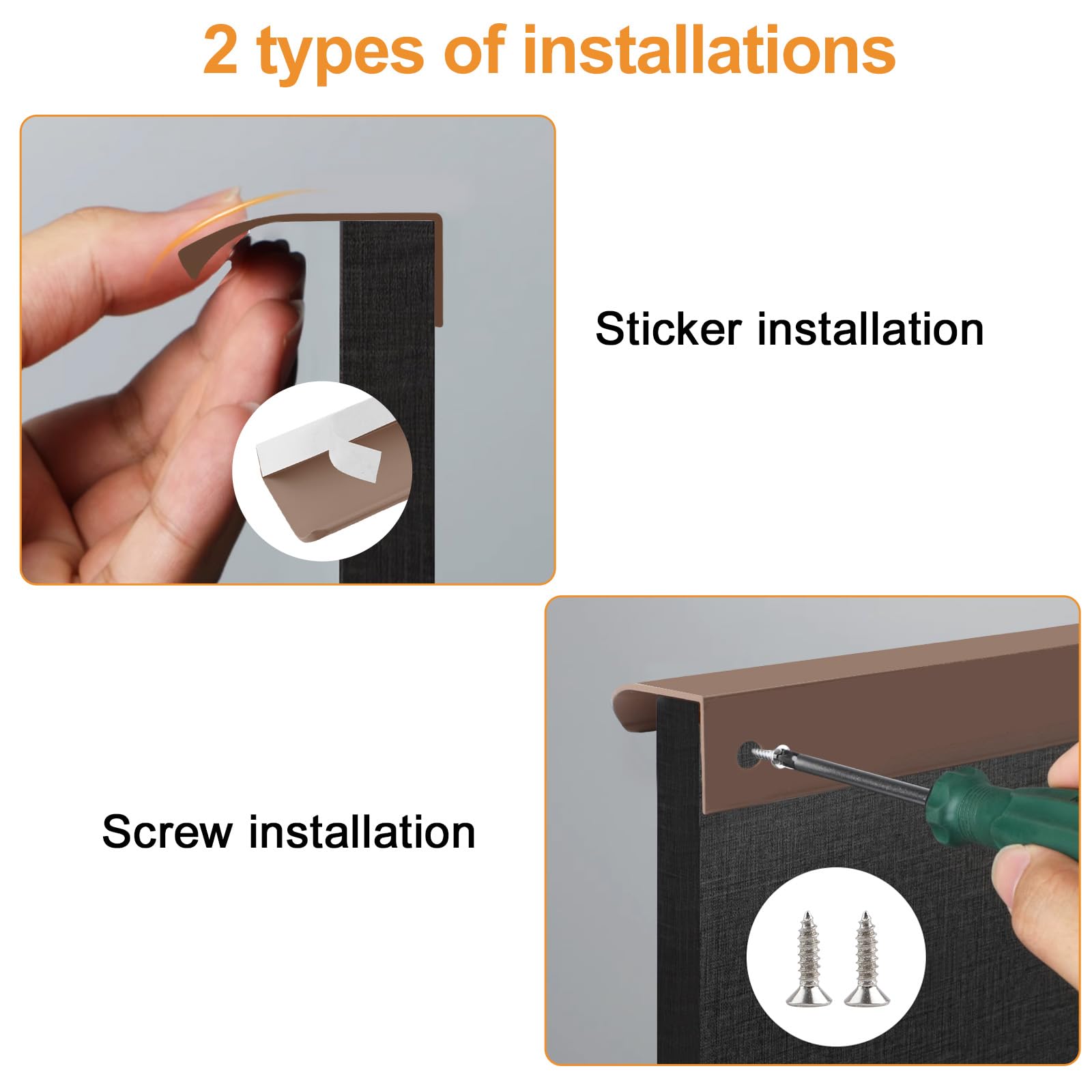 2 types of installations

Sticker installation

Screw installation