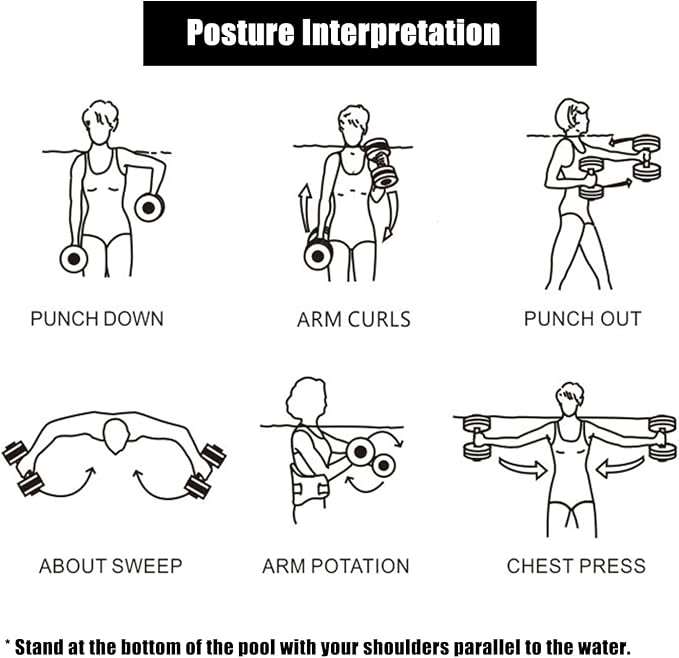 Posture Interpretation

PUNCH DOWN

ARM CURLS

PUNCH OUT

ABOUT SWEEP

ARM POTATION

CHEST PRESS

* Stand at the bottom of the pool with your shoulders parallel to the water.