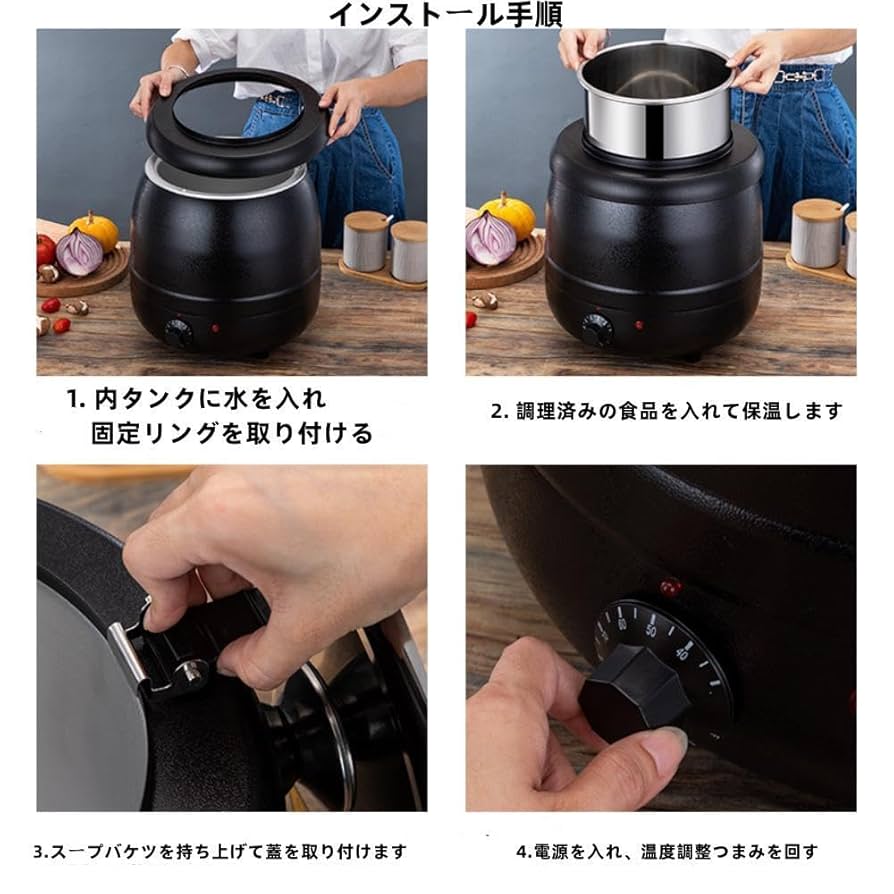 インストール手順

1. 内タンクに水を入れ
固定リングを取り付ける

2. 調理済みの食品を入れて保温します

60
50
40

3.スープバケツを持ち上げて蓋を取り付けます

4.電源を入れ、温度調整つまみを回す