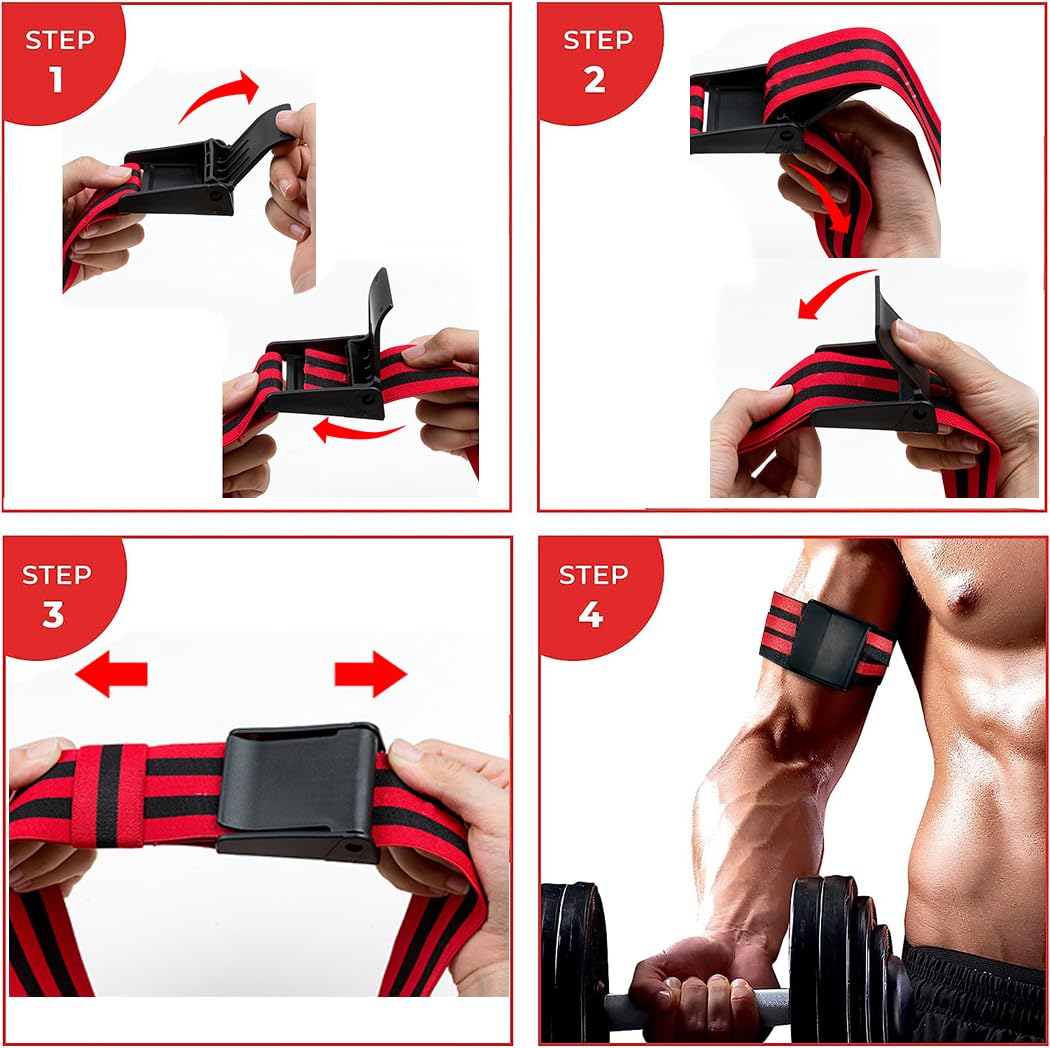 STEP
1

STEP
2

STEP
3

STEP
4