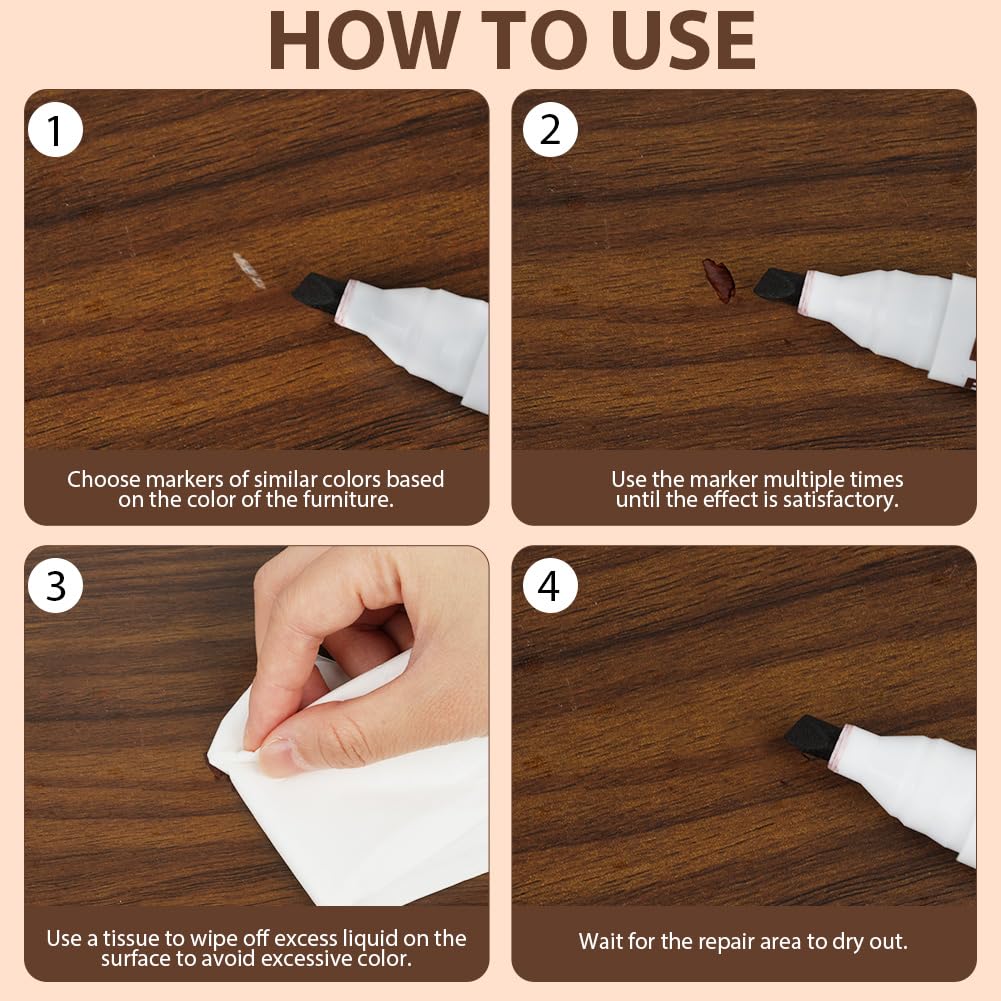 HOW TO USE

1

Choose markers of similar colors based on the color of the furniture.

2

Use the marker multiple times until the effect is satisfactory.

3

Use a tissue to wipe off excess liquid on the surface to avoid excessive color.

4

Wait for the repair area to dry out.