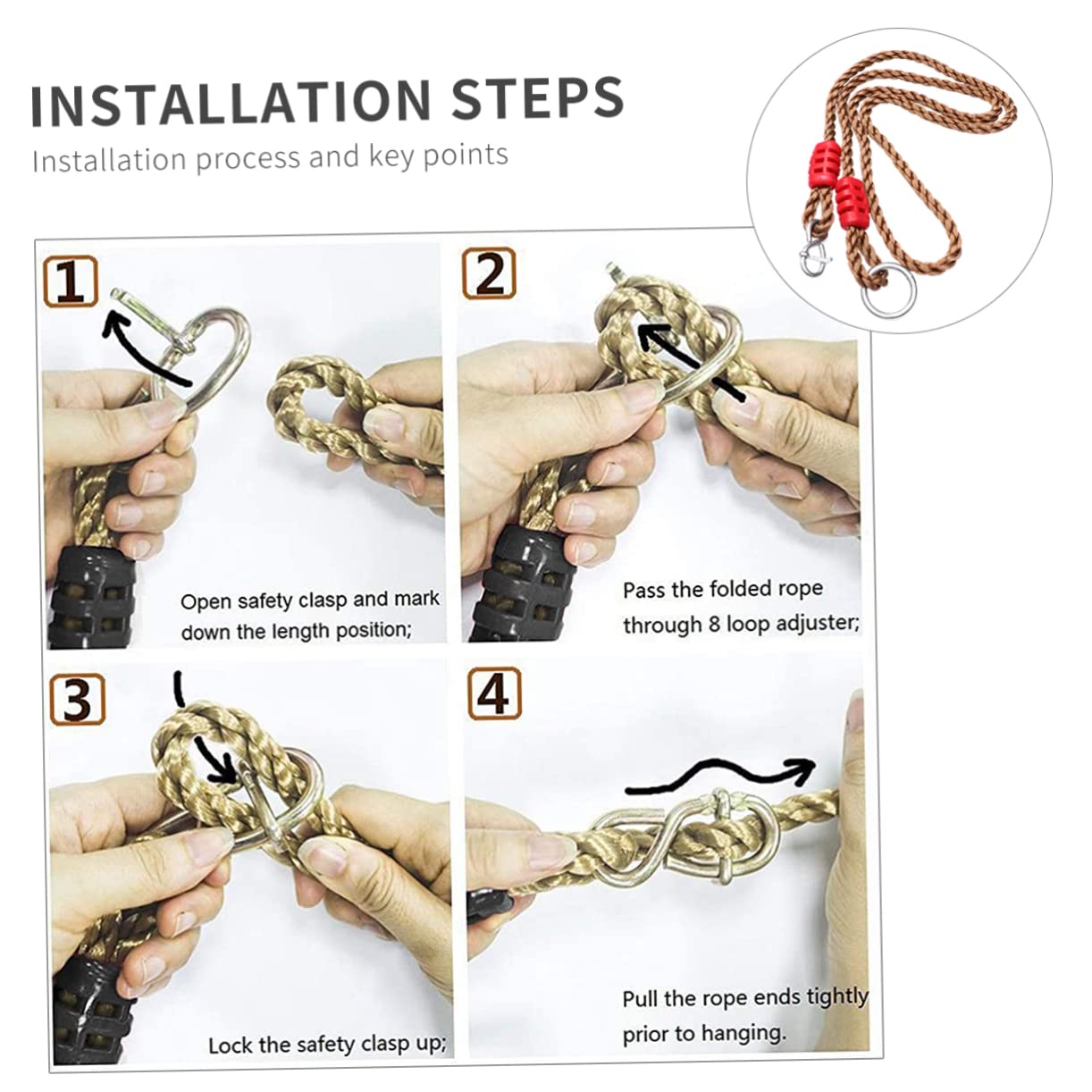 INSTALLATION STEPS
Installation process and key points

1
Open safety clasp and mark down the length position;

2
Pass the folded rope through 8 loop adjuster;

3
Lock the safety clasp up;

4
Pull the rope ends tightly prior to hanging.