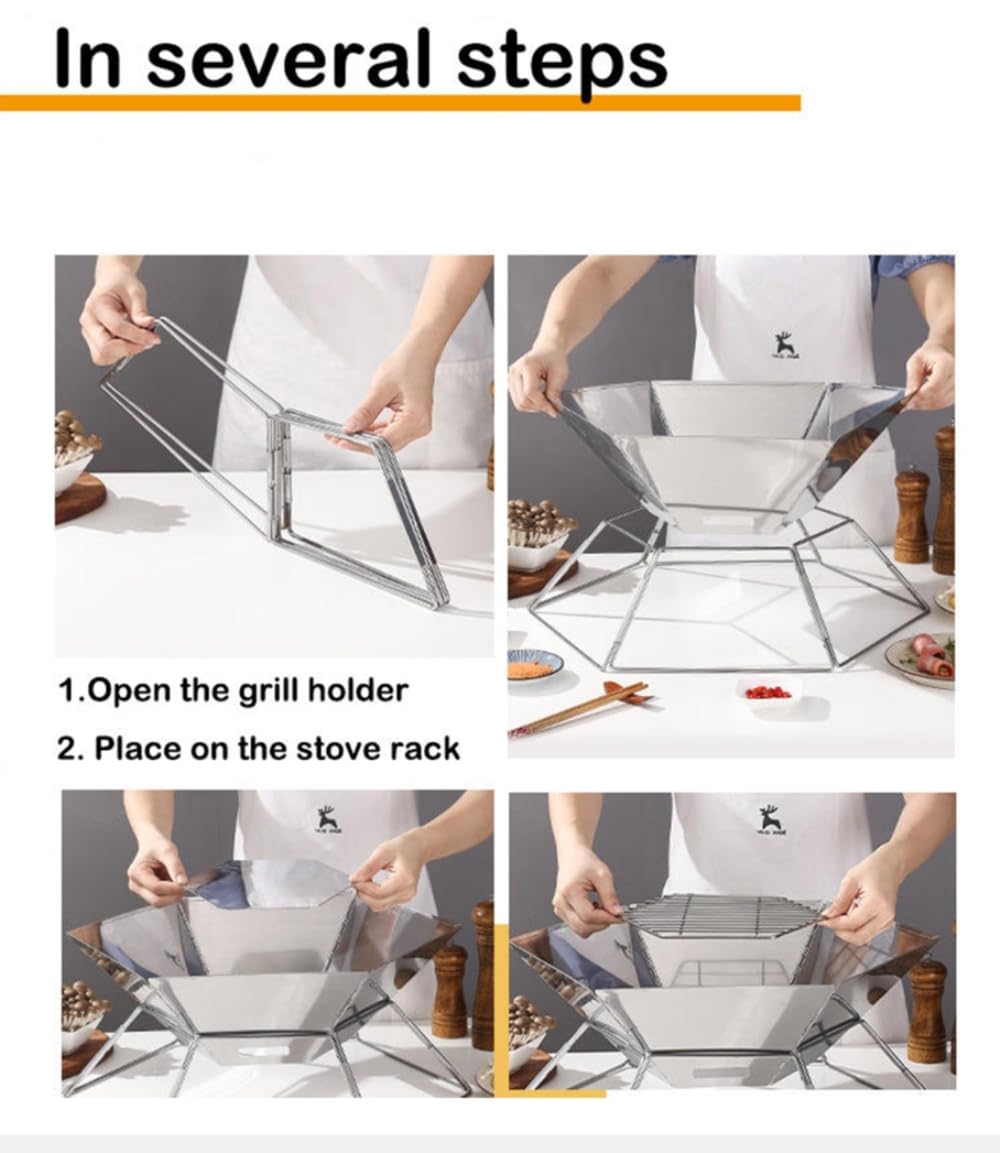 In several steps

1.Open the grill holder

2. Place on the stove rack