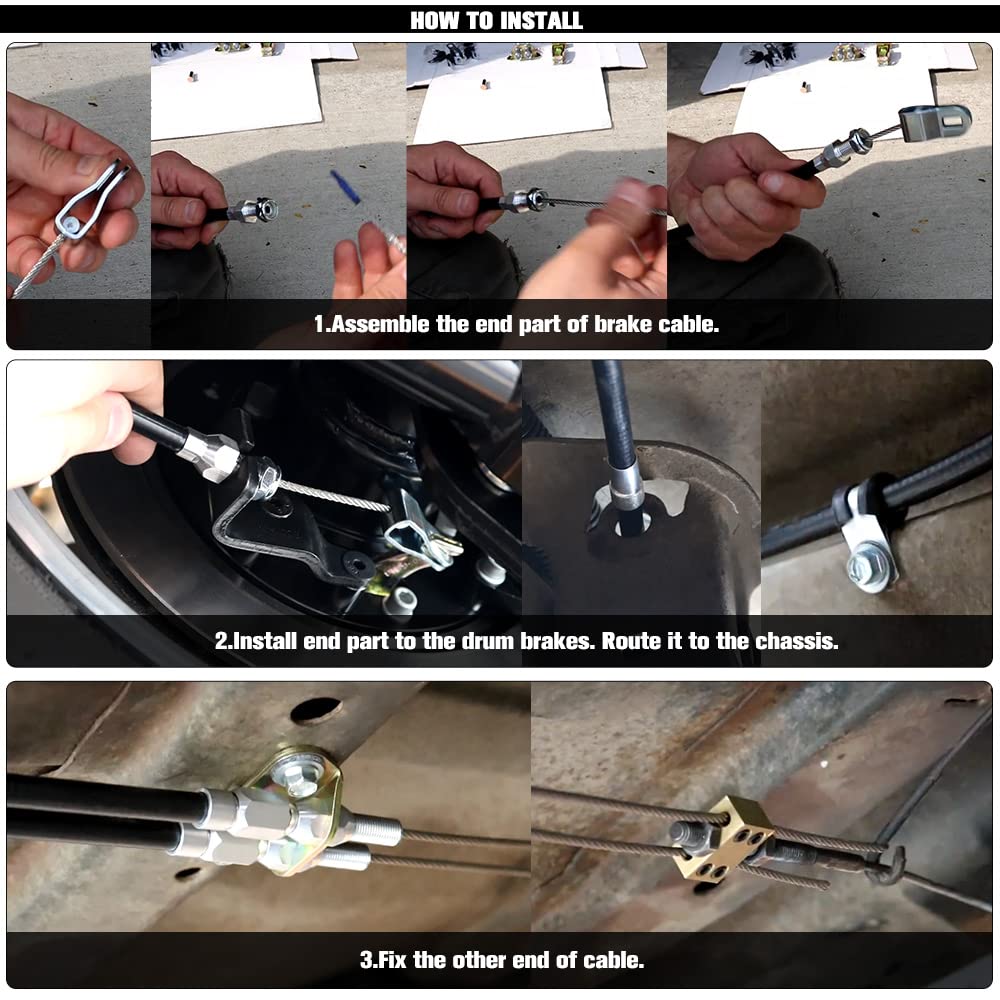 HOW TO INSTALL

1.Assemble the end part of brake cable.

2.Install end part to the drum brakes. Route it to the chassis.

3.Fix the other end of cable.