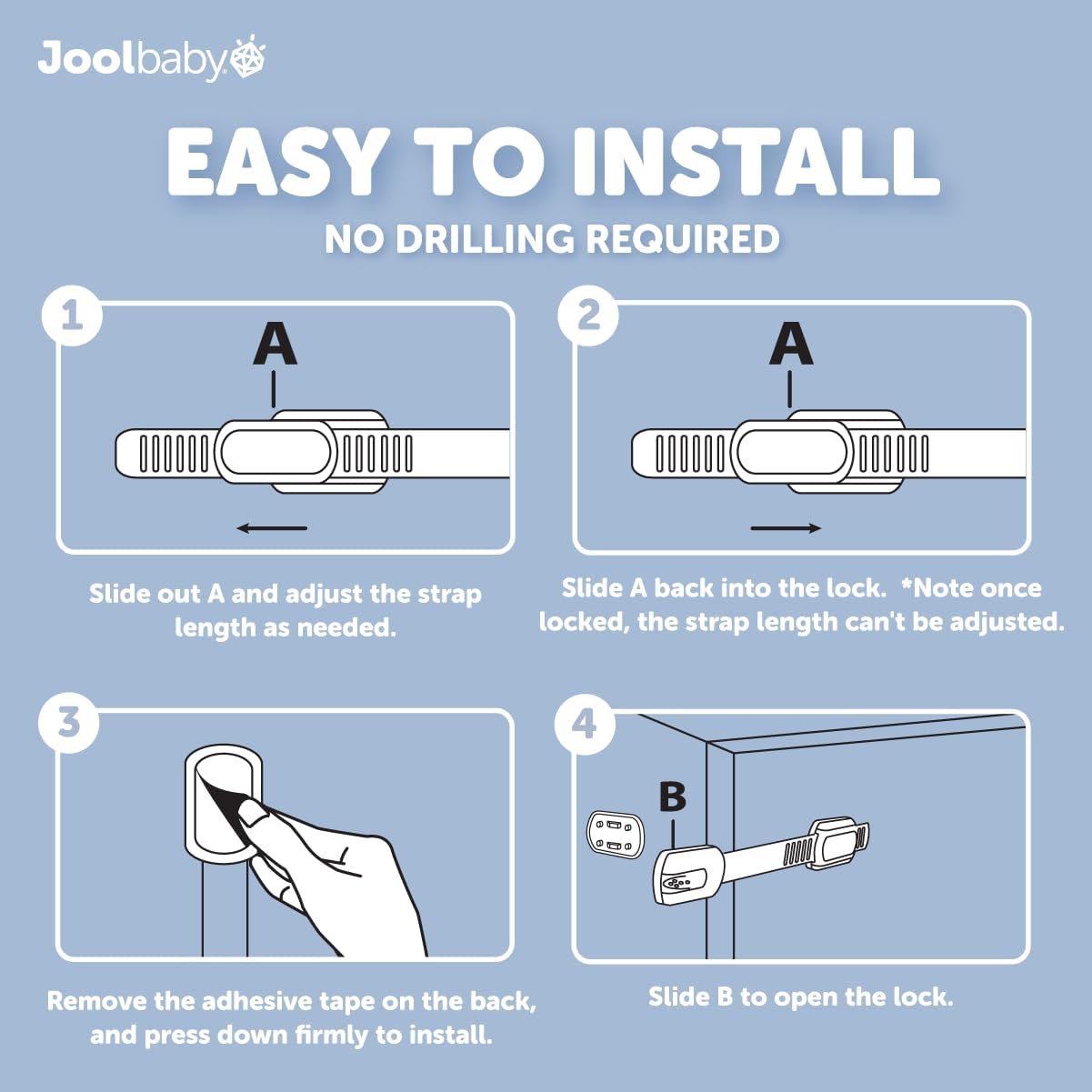 Joolbaby

EASY TO INSTALL

NO DRILLING REQUIRED

1

A

Slide out A and adjust the strap length as needed.

2

A

Slide A back into the lock. *Note once locked, the strap length can't be adjusted.

3

Remove the adhesive tape on the back, and press down firmly to install.

4

B

Slide B to open the lock.