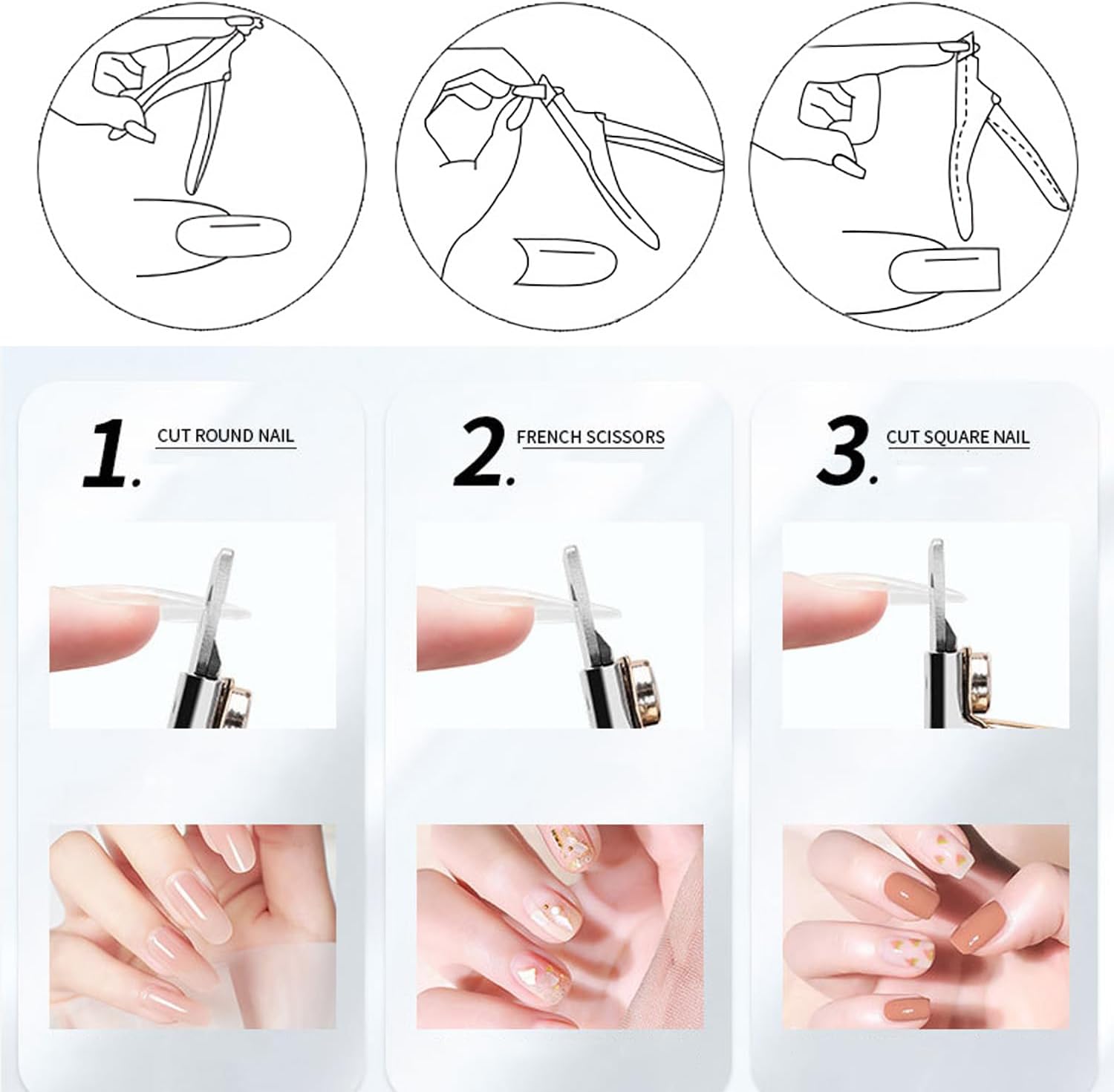 1. CUT ROUND NAIL

2. FRENCH SCISSORS

3. CUT SQUARE NAIL